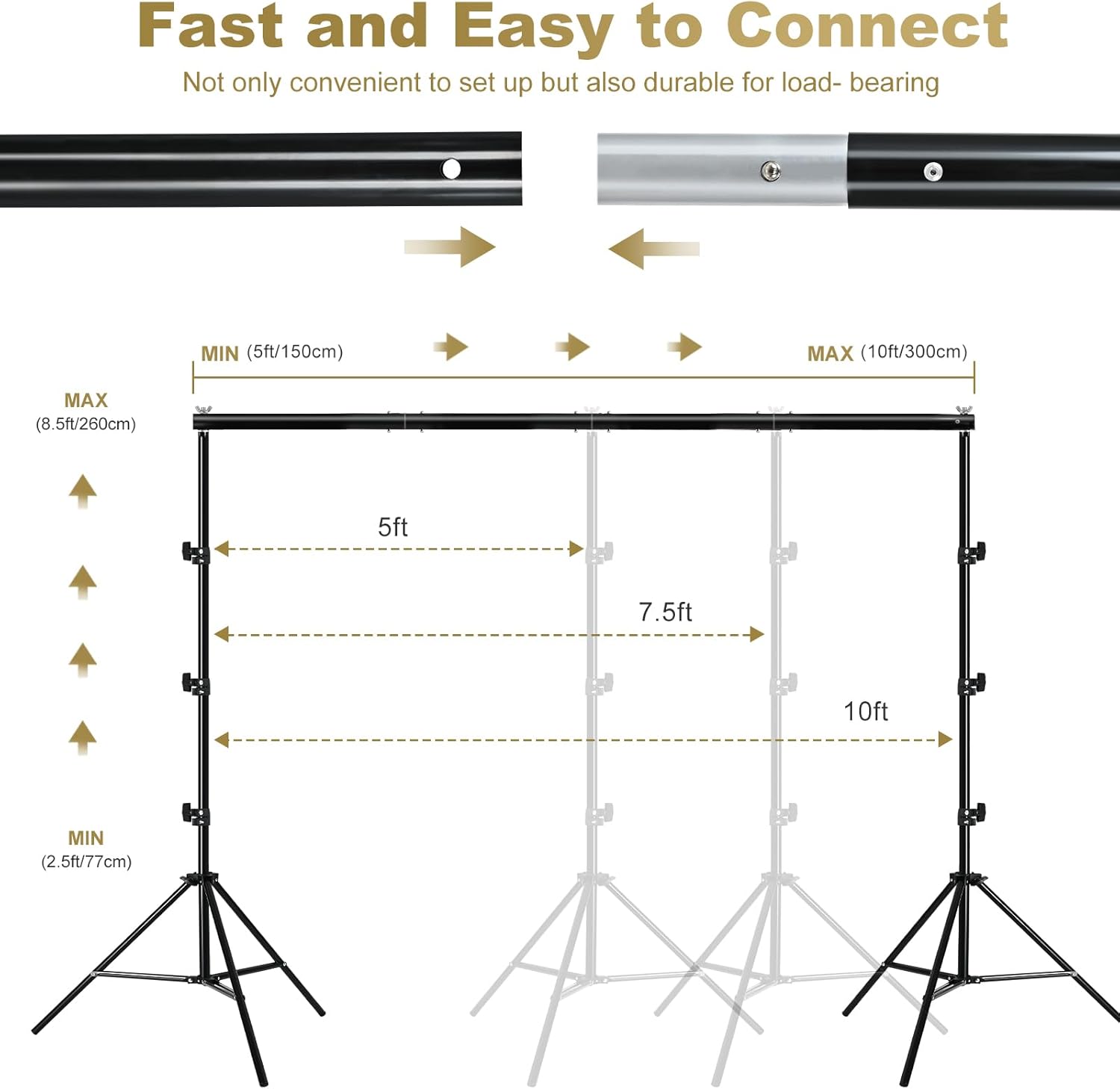 Fast and Easy to Connect

Not only convenient to set up but also durable for load- bearing

MIN (5ft/150cm)

MAX (10ft/300cm)

MAX
(8.5ft/260cm)

5ft

7.5ft

10ft

MIN
(2.5ft/77cm)