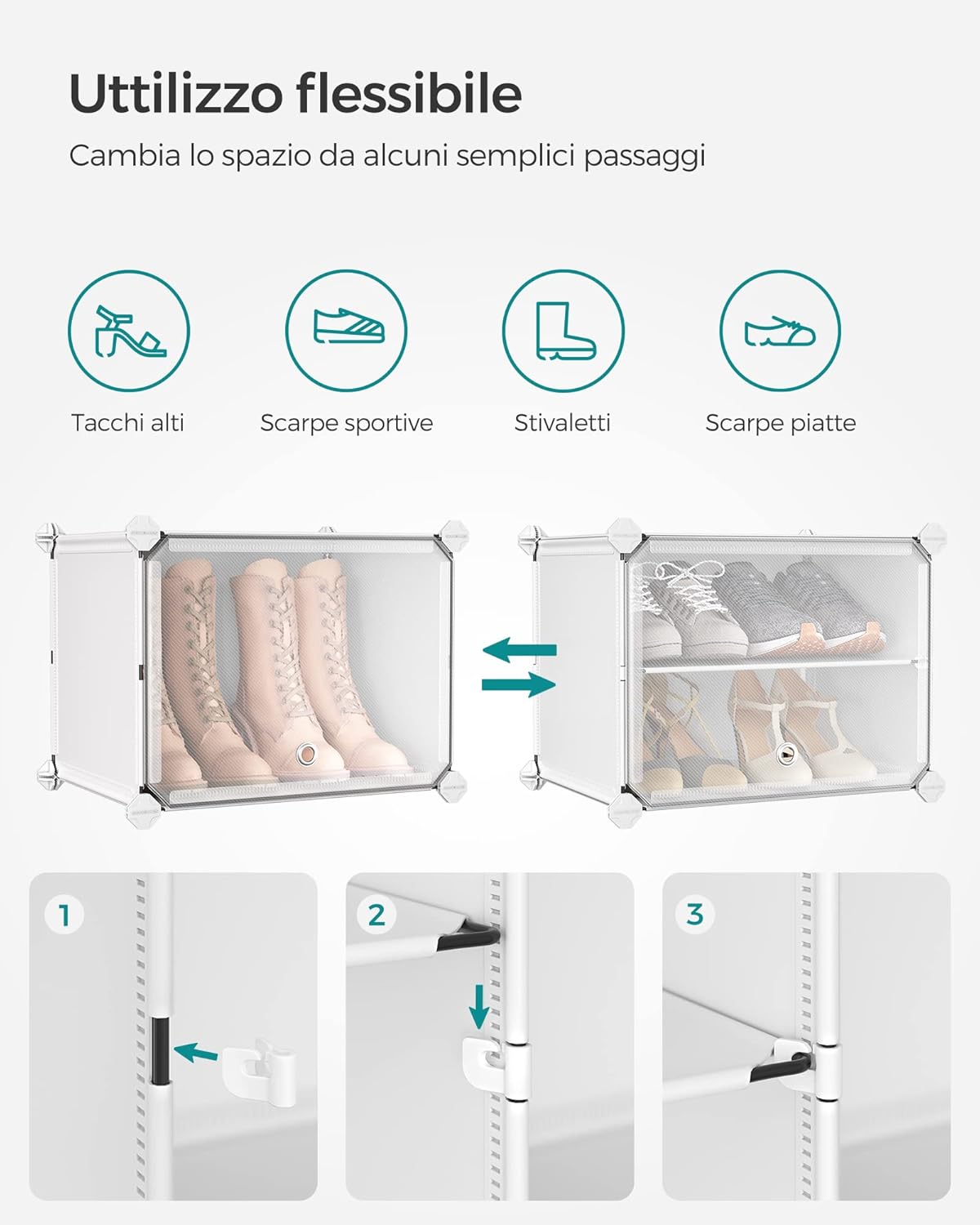 Uttilizzo flessibile

Cambia lo spazio da alcuni semplici passaggi

Tacchi alti

Scarpe sportive

Stivaletti

Scarpe piatte

1

2

3