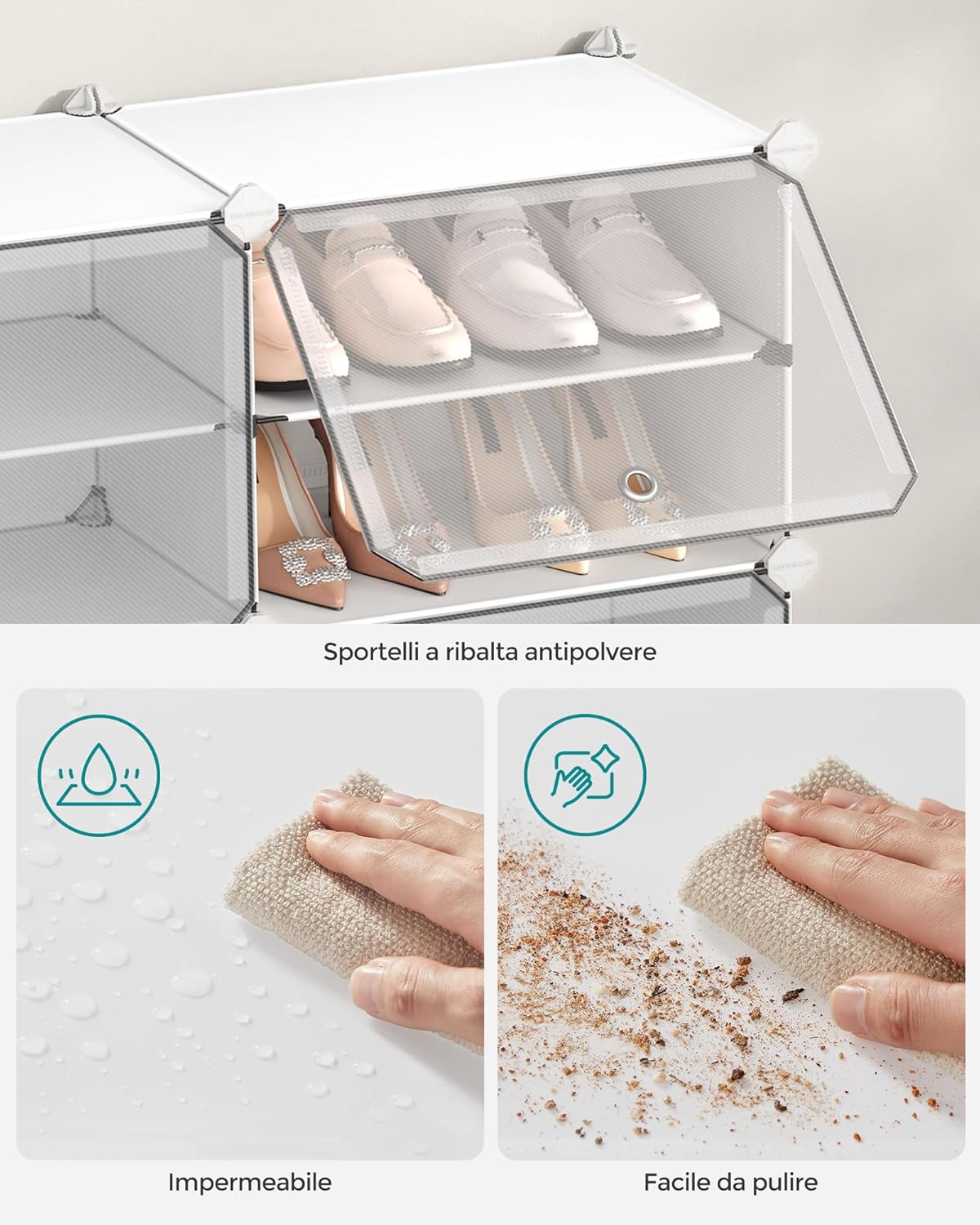 Sportelli a ribalta antipolvere

Impermeabile

Facile da pulire