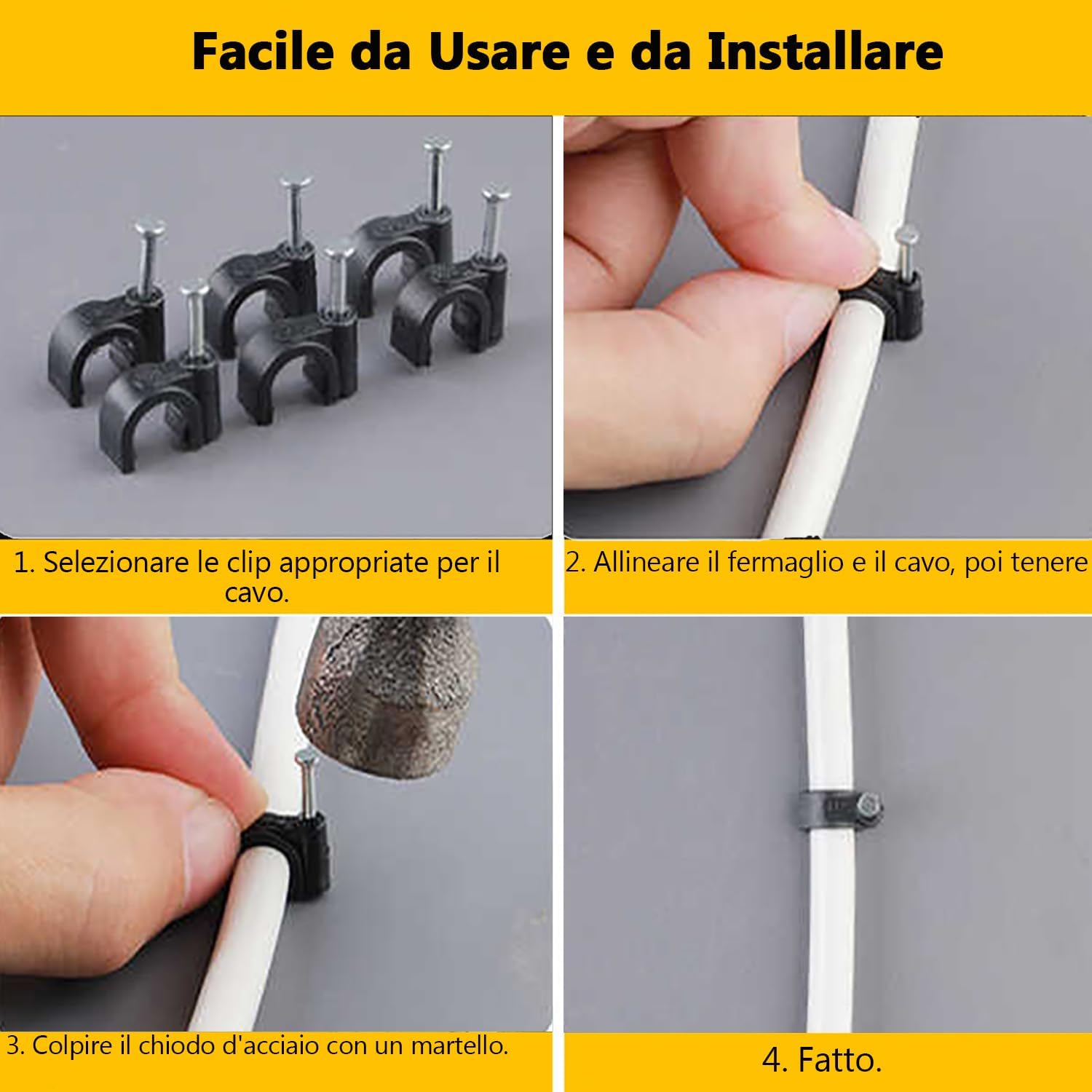 Facile da Usare e da Installare

1. Selezionare le clip appropriate per il cavo.

2. Allineare il fermaglio e il cavo, poi tenere

3. Colpire il chiodo d'acciaio con un martello.

4. Fatto.