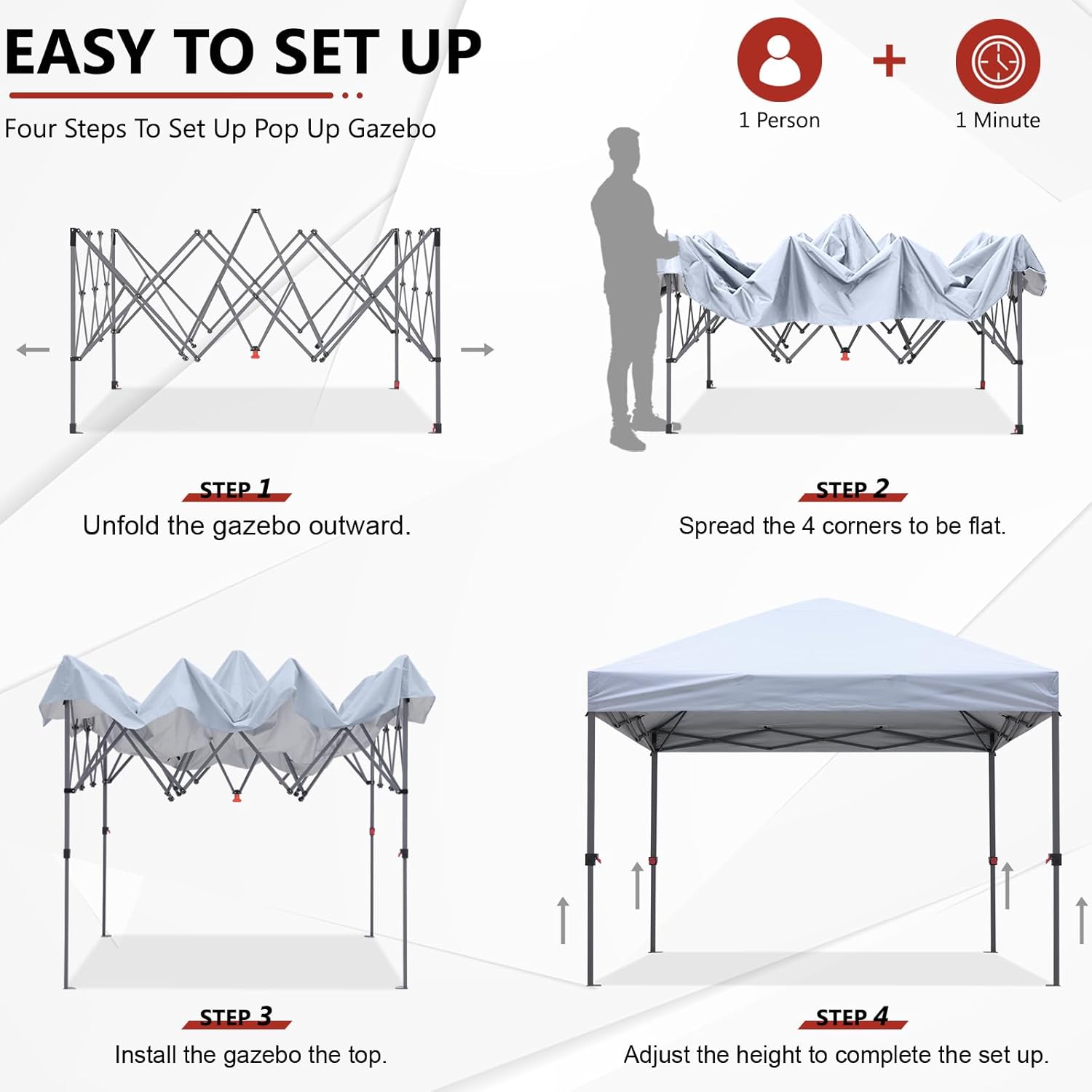 EASY TO SET UP

Four Steps To Set Up Pop Up Gazebo

1 Person + 1 Minute

STEP 1
Unfold the gazebo outward.

STEP 2
Spread the 4 corners to be flat.

STEP 3
Install the gazebo the top.

STEP 4
Adjust the height to complete the set up.