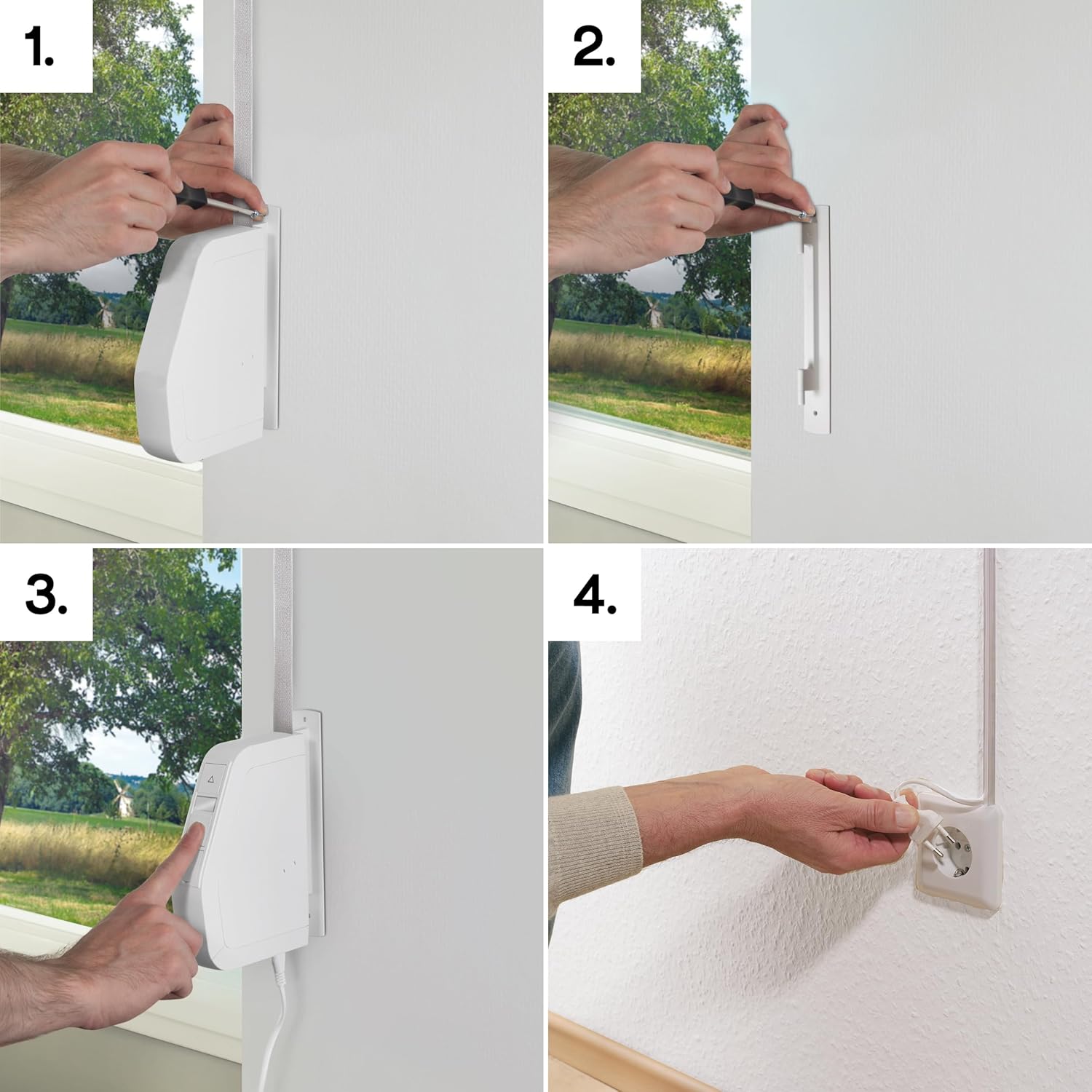 1.

2.

3.

4.