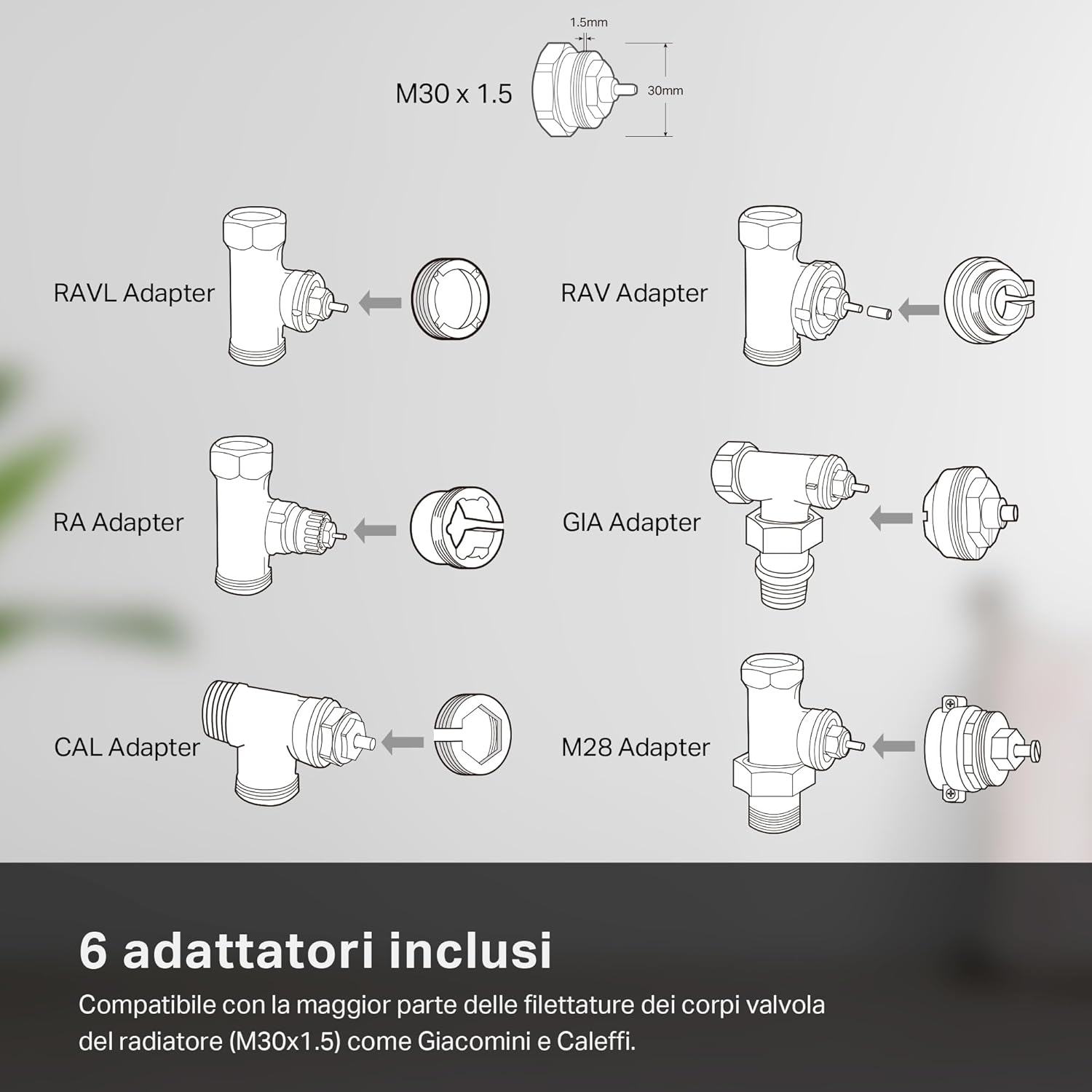 1.5mm

M30 x 1.5

30mm

RAVL Adapter

RAV Adapter

RA Adapter

GIA Adapter

CAL Adapter

M28 Adapter

6 adattatori inclusi

Compatibile con la maggior parte delle filettature dei corpi valvola del radiatore (M30x1.5) come Giacomini e Caleffi.