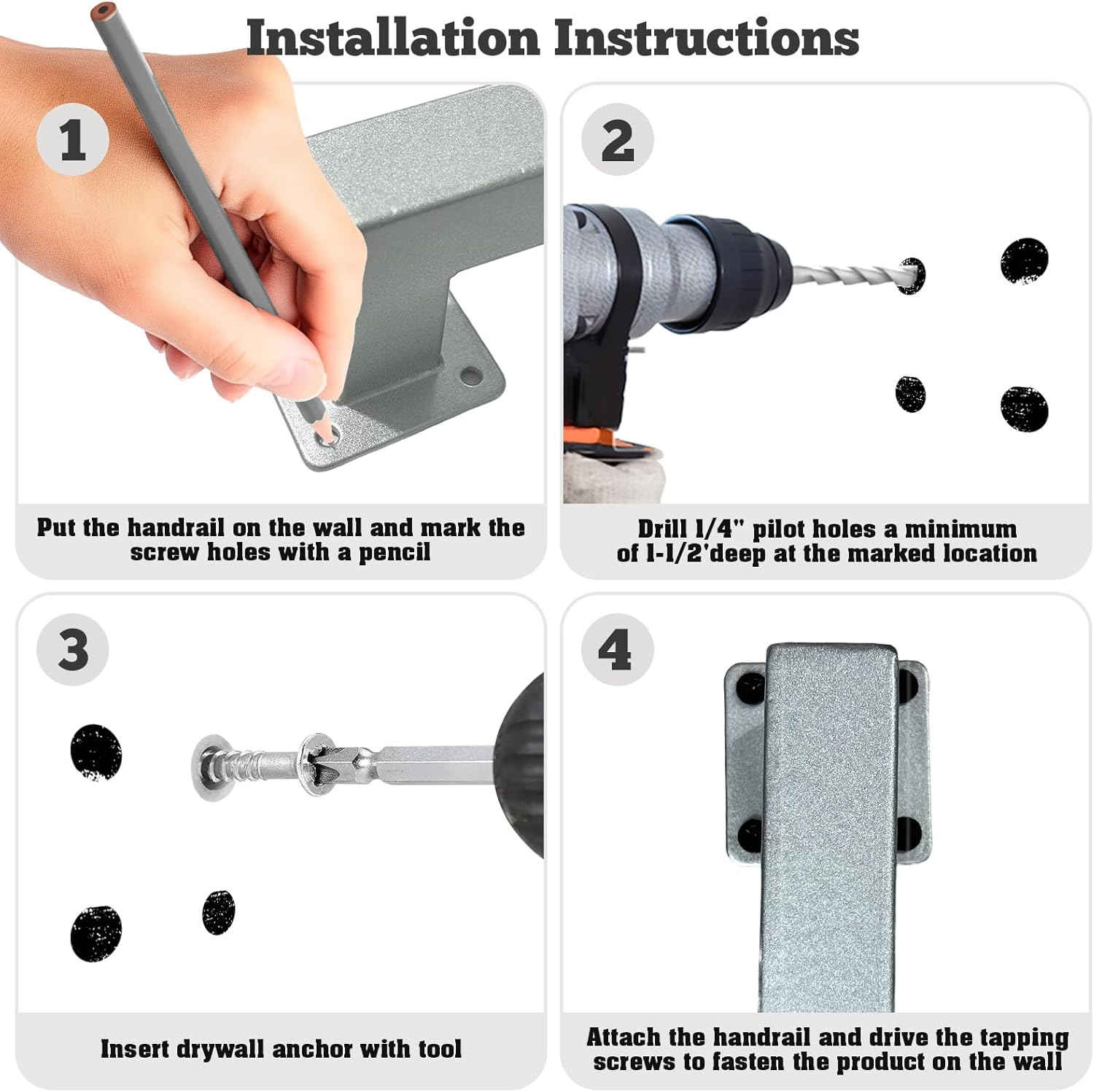 Installation Instructions

1

Put the handrail on the wall and mark the screw holes with a pencil

2

Drill 1/4" pilot holes a minimum of 1-1/2'deep at the marked location

3

Insert drywall anchor with tool

4

Attach the handrail and drive the tapping screws to fasten the product on the wall