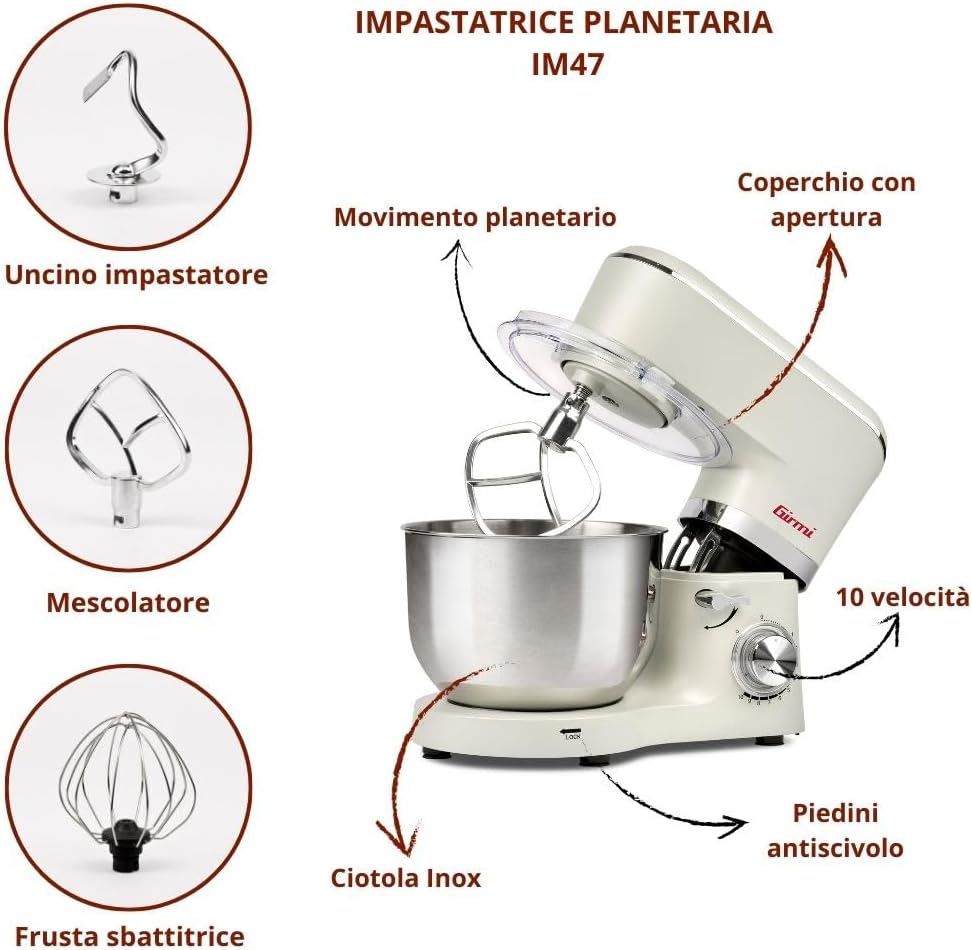 IMPASTATRICE PLANETARIA
IM47

Uncino impastatore

Mescolatore

Frusta sbattitrice

Movimento planetario

Coperchio con apertura

Girmi

10 velocità

LOCK

Piedini antiscivolo

Ciotola Inox