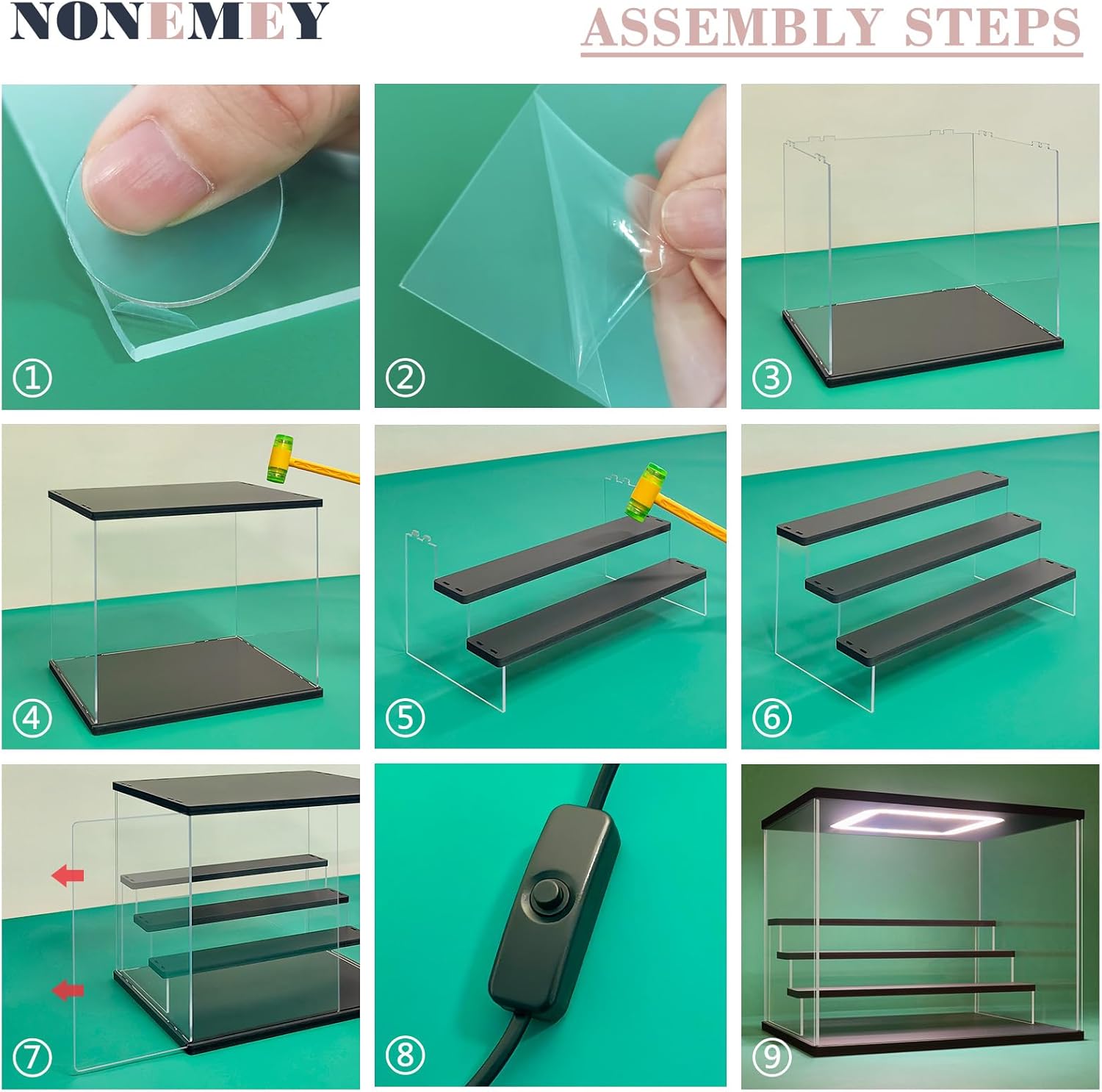 NONEMEY

ASSEMBLY STEPS

①

②

③

④

⑤

⑥

⑦

⑧

⑨