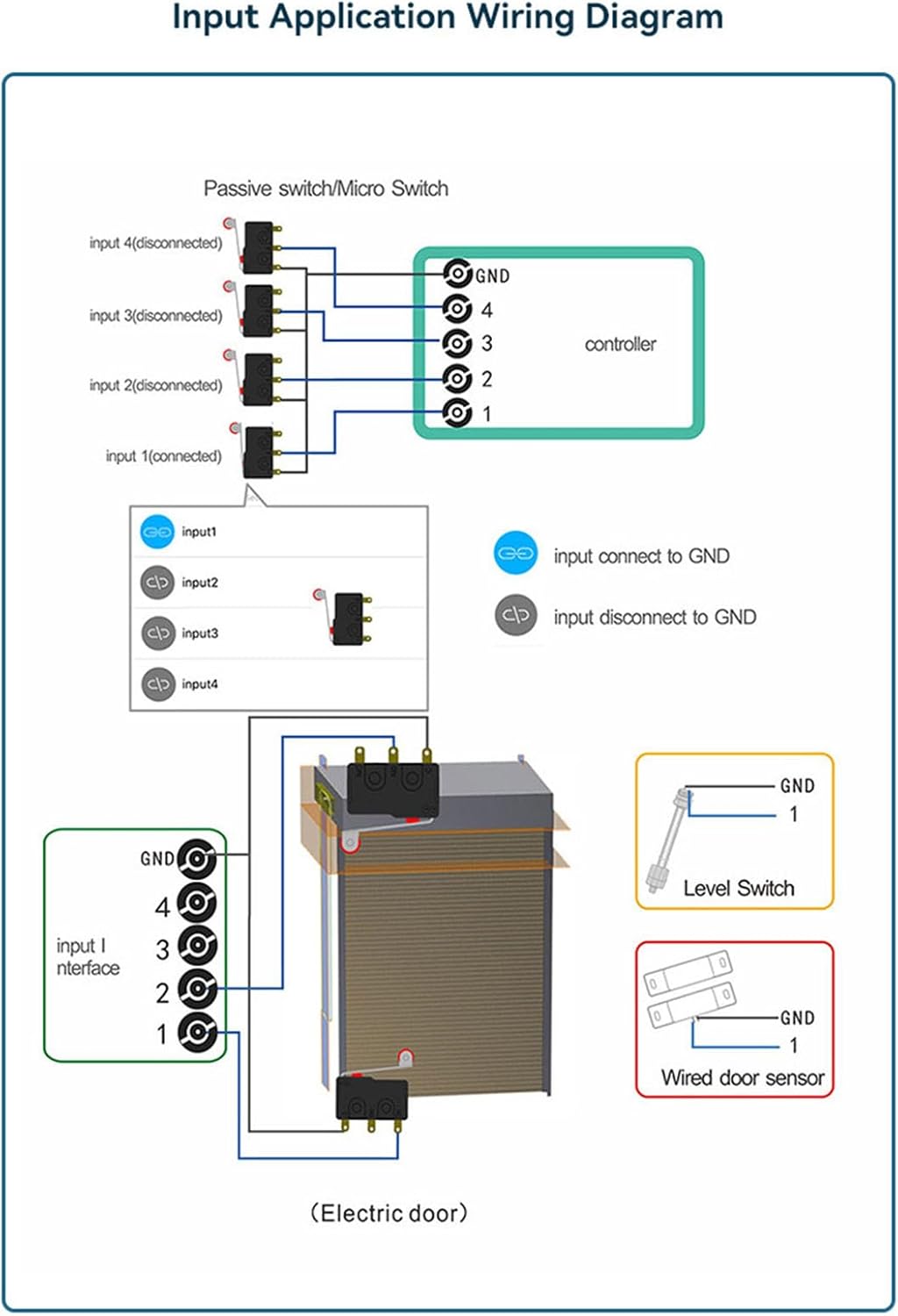 Input Application Wiring Diagram

Passive switch/Micro Switch

input 4(disconnected)

input 3(disconnected)

input 2(disconnected)

input 1(connected)

GND
4
3
2
1
controller

input1
input2
input3
input4

input connect to GND

input disconnect to GND

GND
4
3
2
1
input I nterface

GND
1
Level Switch

GND
1
Wired door sensor

(Electric door)