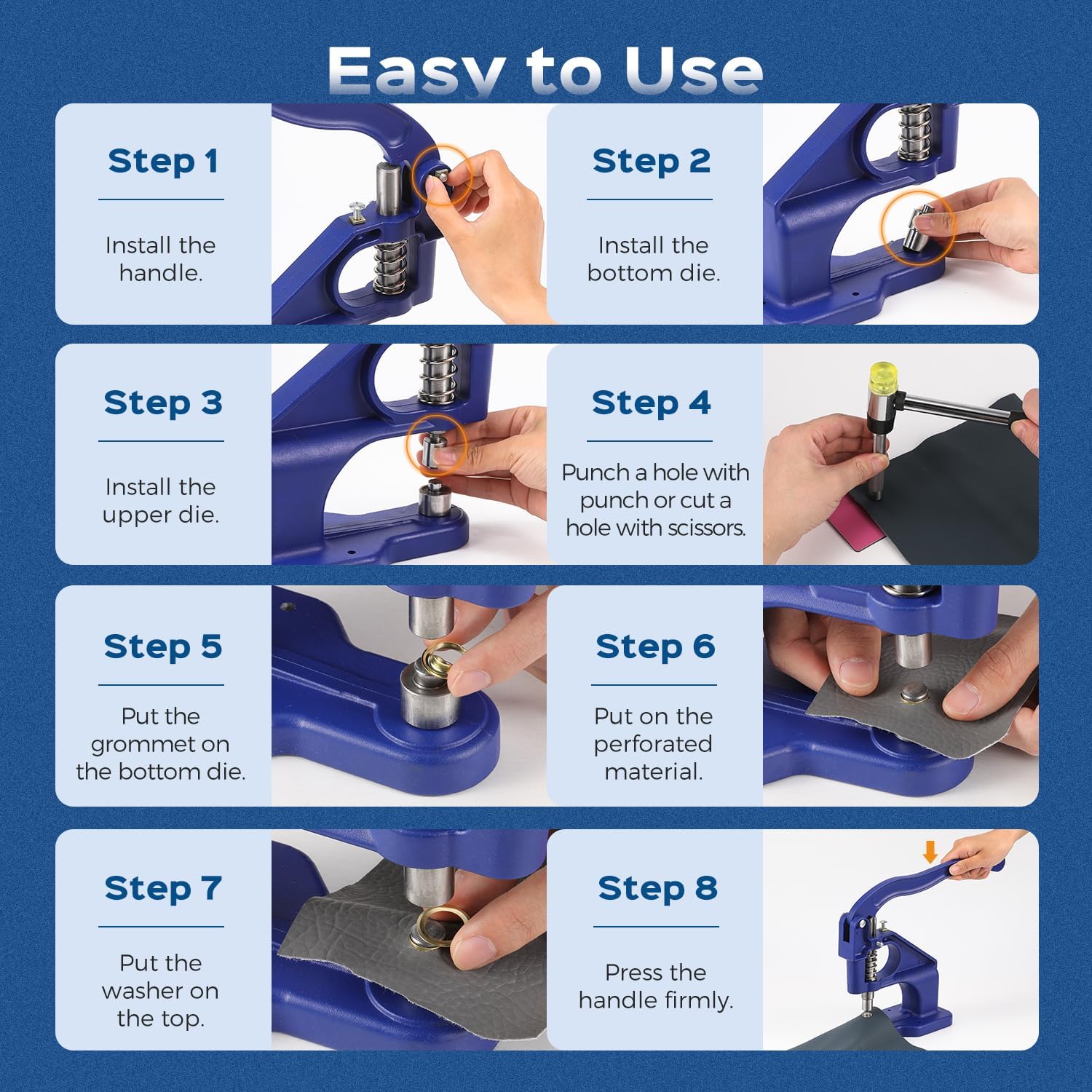 Easy to Use

Step 1

Install the handle.

Step 2

Install the bottom die.

Step 3

Install the upper die.

Step 4

Punch a hole with punch or cut a hole with scissors.

Step 5

Put the grommet on the bottom die.

Step 6

Put on the perforated material.

Step 7

Put the washer on the top.

Step 8

Press the handle firmly.