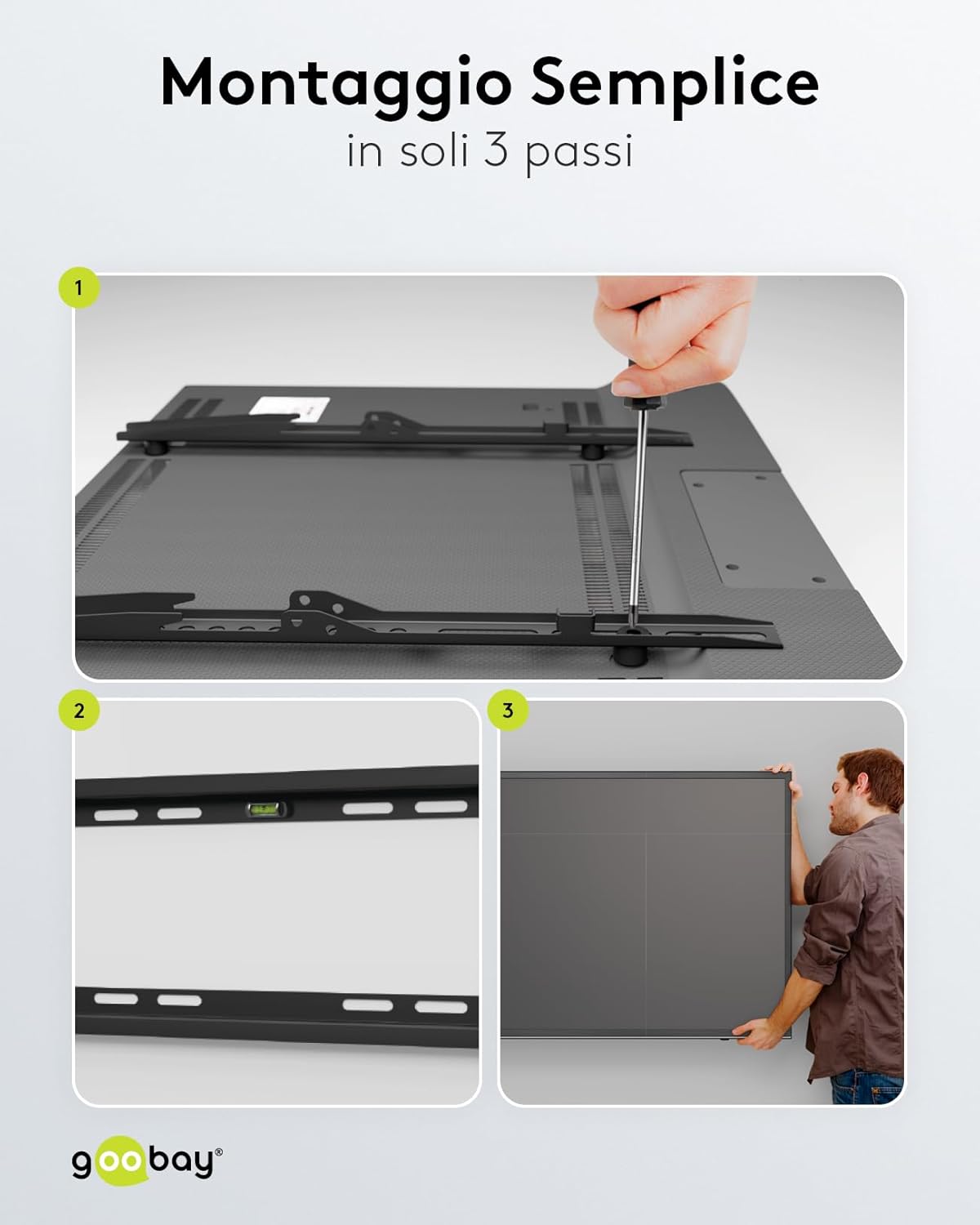 Montaggio Semplice
in soli 3 passi

1

2

3

goobay®