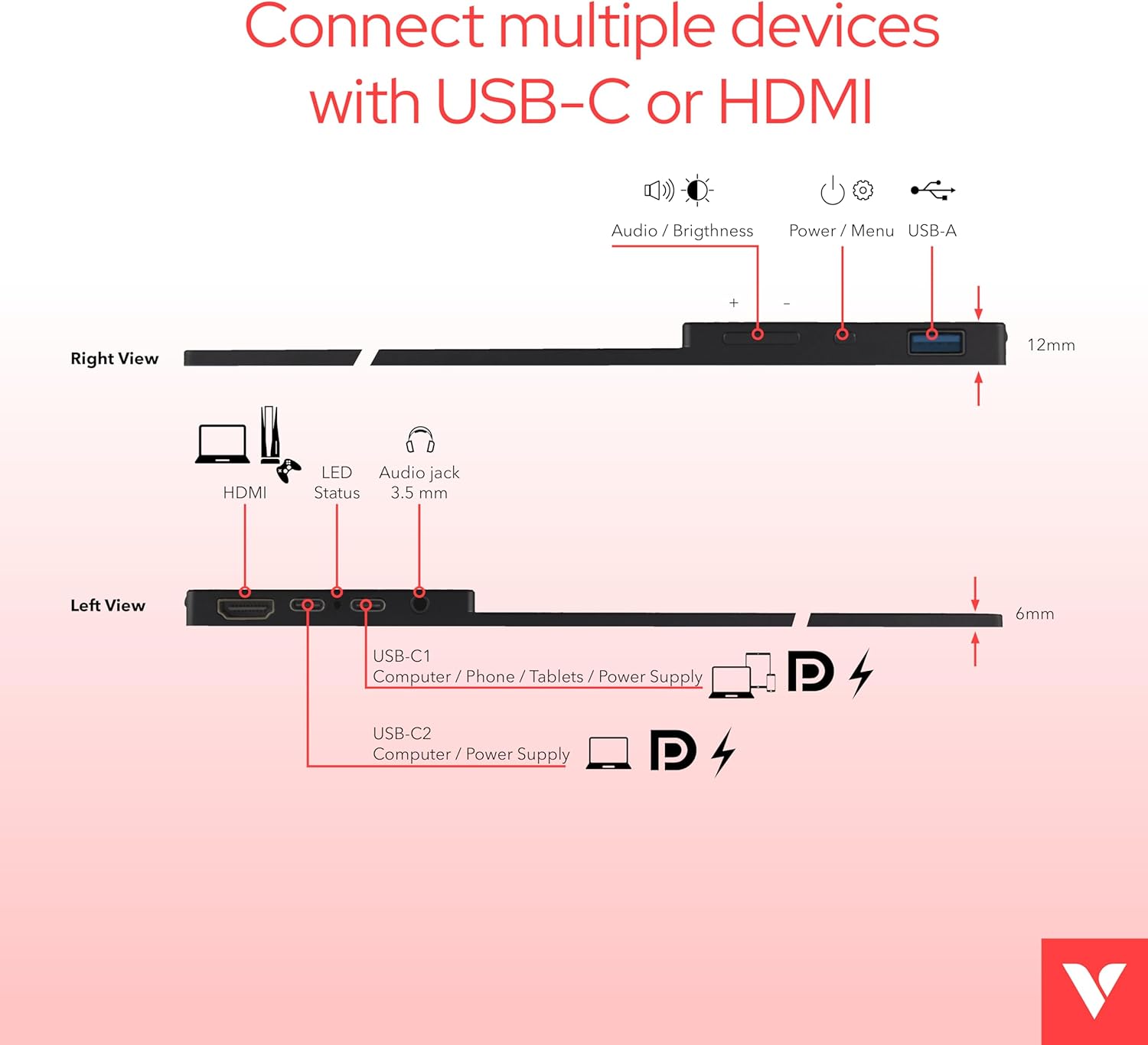 Connect multiple devices with USB-C or HDMI

Audio / Brigthness

Power / Menu

USB-A

+ -

Right View

12mm

HDMI

LED Status

Audio jack 3.5 mm

Left View

6mm

USB-C1
Computer / Phone / Tablets / Power Supply

USB-C2
Computer / Power Supply