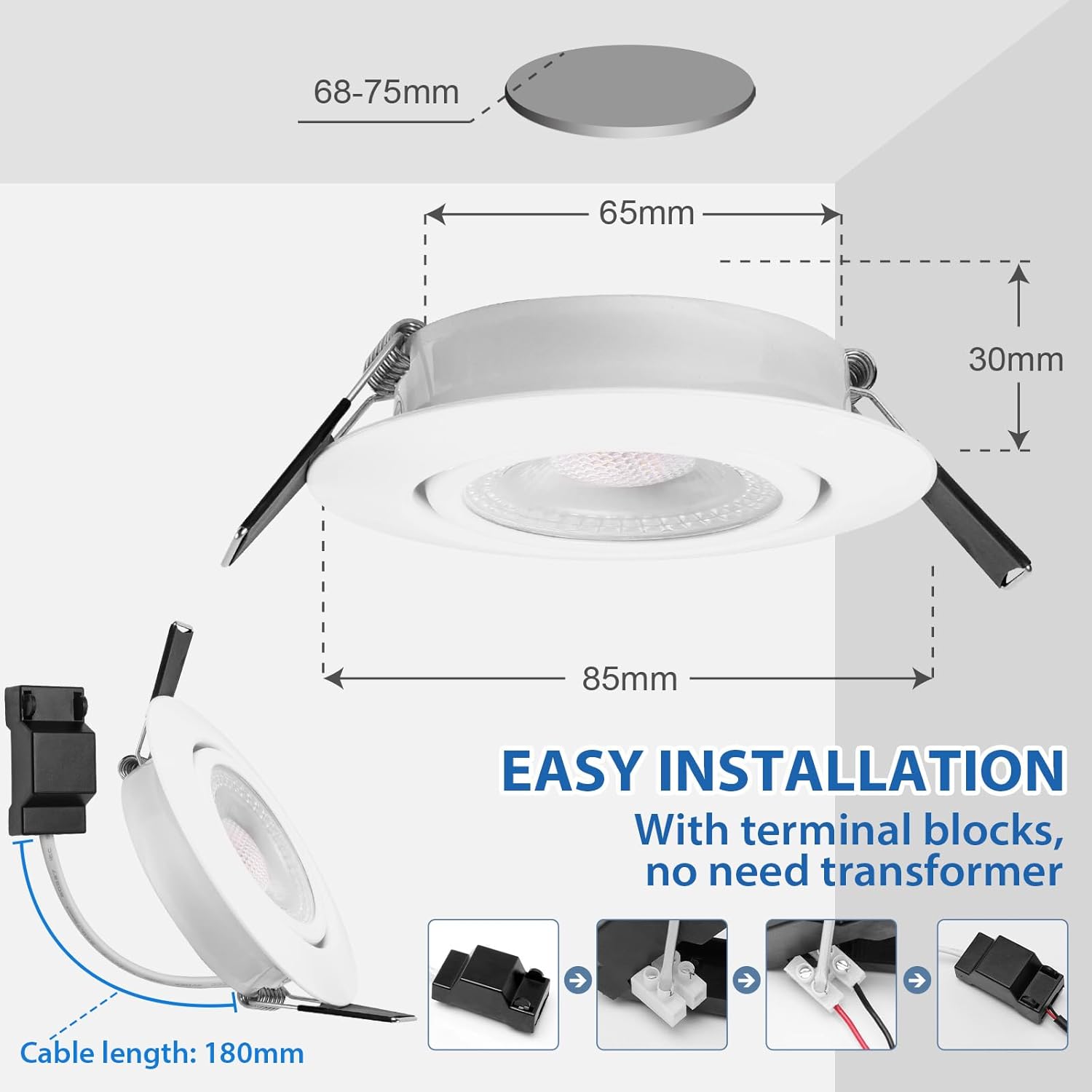 68-75mm

65mm

30mm

85mm

EASY INSTALLATION
With terminal blocks, no need transformer

Cable length: 180mm