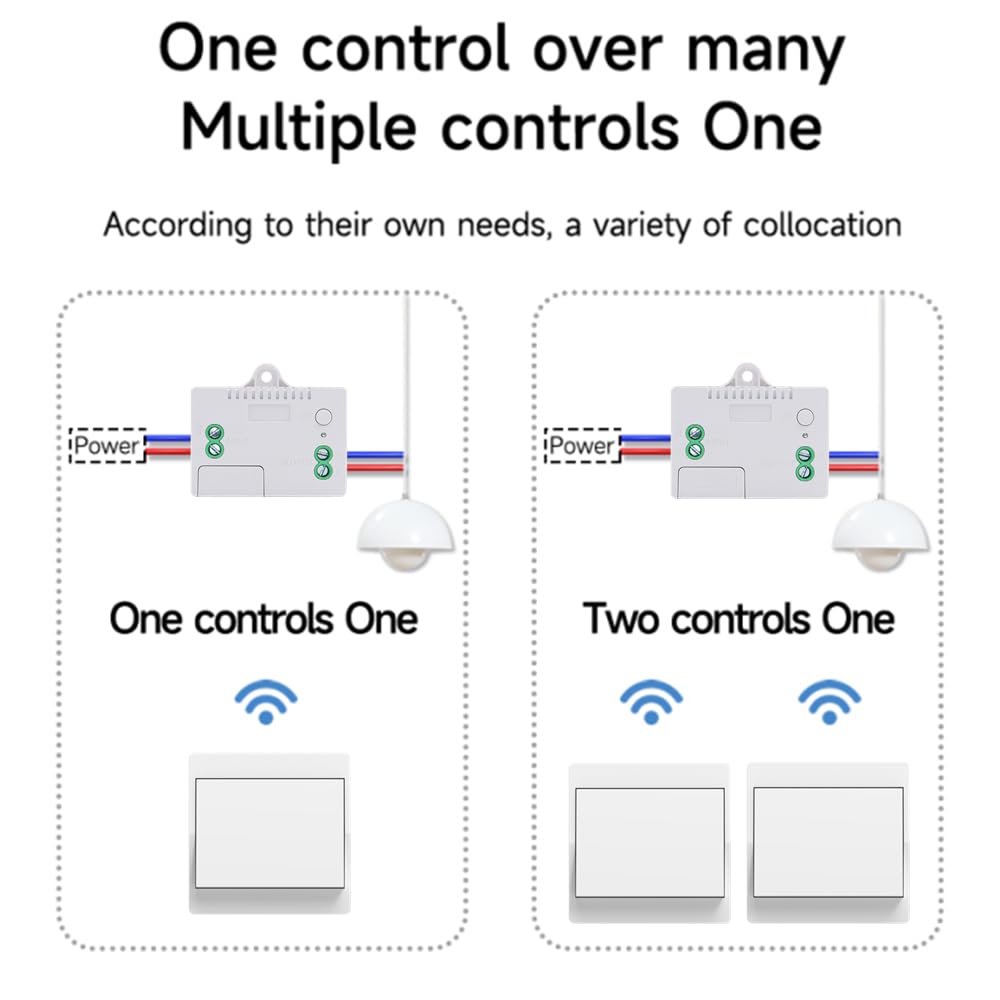 One control over many
Multiple controls One

According to their own needs, a variety of collocation

Power

One controls One

Power

Two controls One