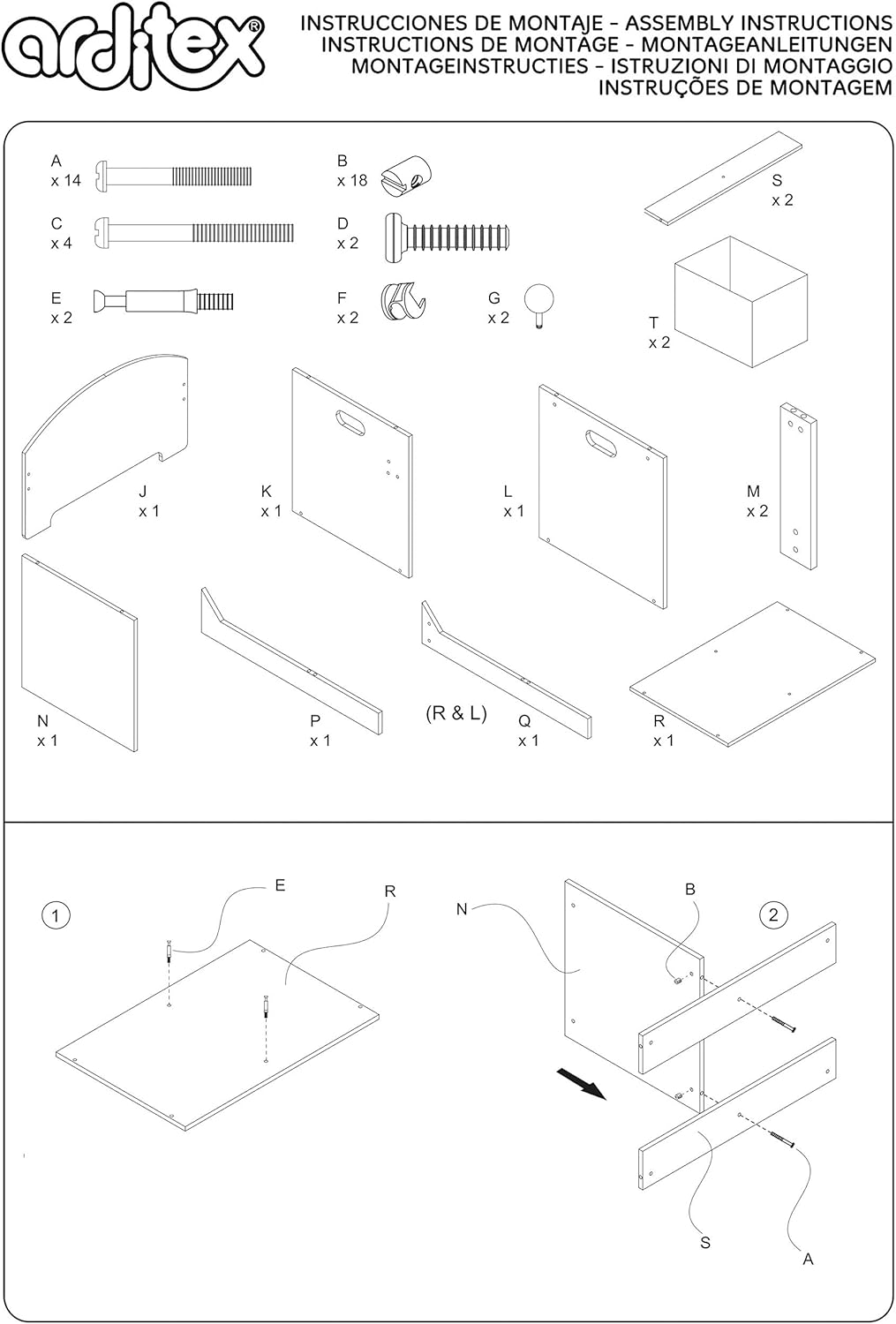 arditex®

INSTRUCCIONES DE MONTAJE - ASSEMBLY INSTRUCTIONS
INSTRUCTIONS DE MONTAGE - MONTAGEANLEITUNGEN
MONTAGEINSTRUCTIES - ISTRUZIONI DI MONTAGGIO
INSTRUÇÕES DE MONTAGEM

A
x 14

B
x 18

S
x 2

C
x 4

D
x 2

E
x 2

F
x 2

G
x 2

T
x 2

J
x 1

K
x 1

L
x 1

M
x 2

N
x 1

P
x 1

(R & L)

Q
x 1

R
x 1

1

E

R

N

B

2

S

A