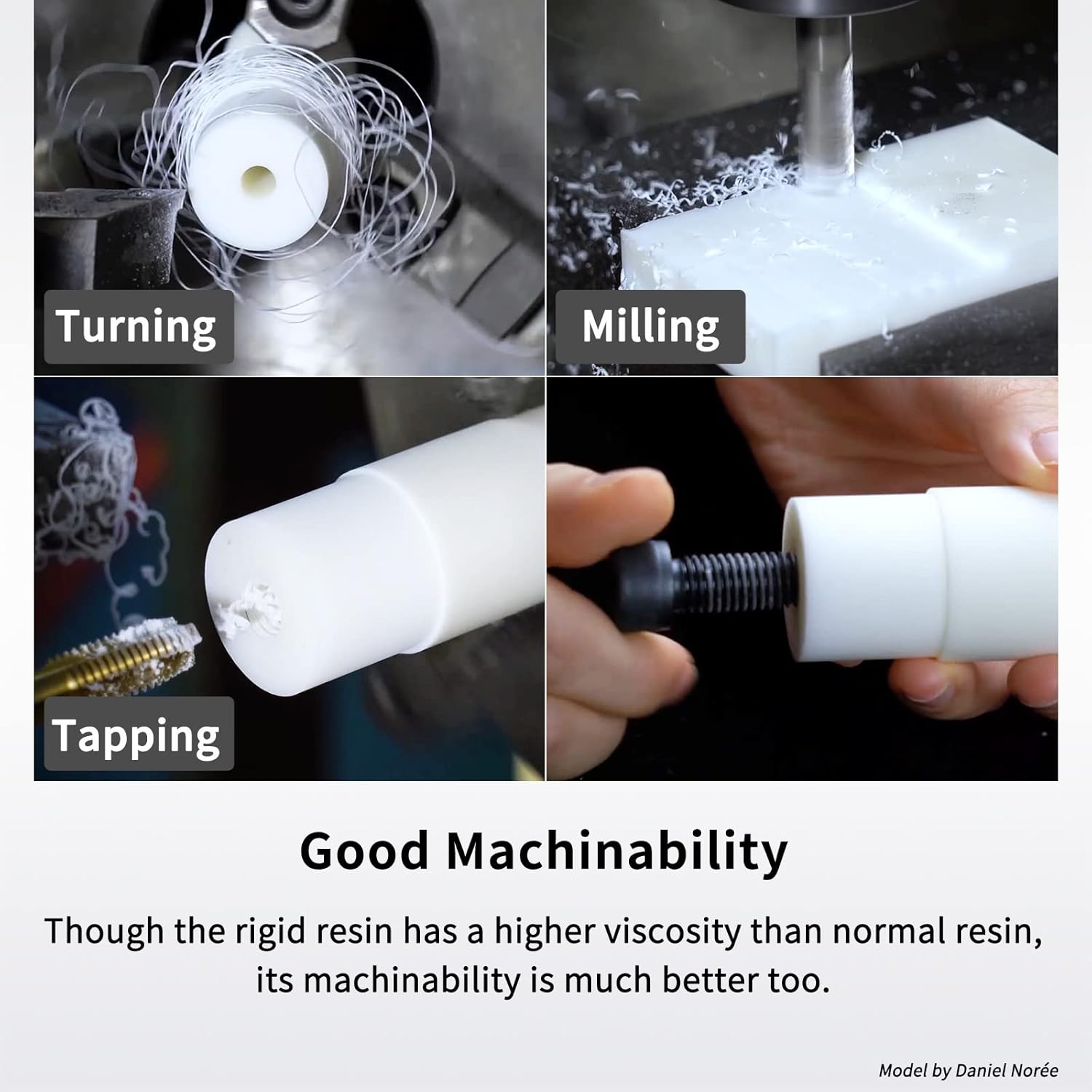 Turning

Milling

Tapping

Good Machinability

Though the rigid resin has a higher viscosity than normal resin, its machinability is much better too.

Model by Daniel Norée