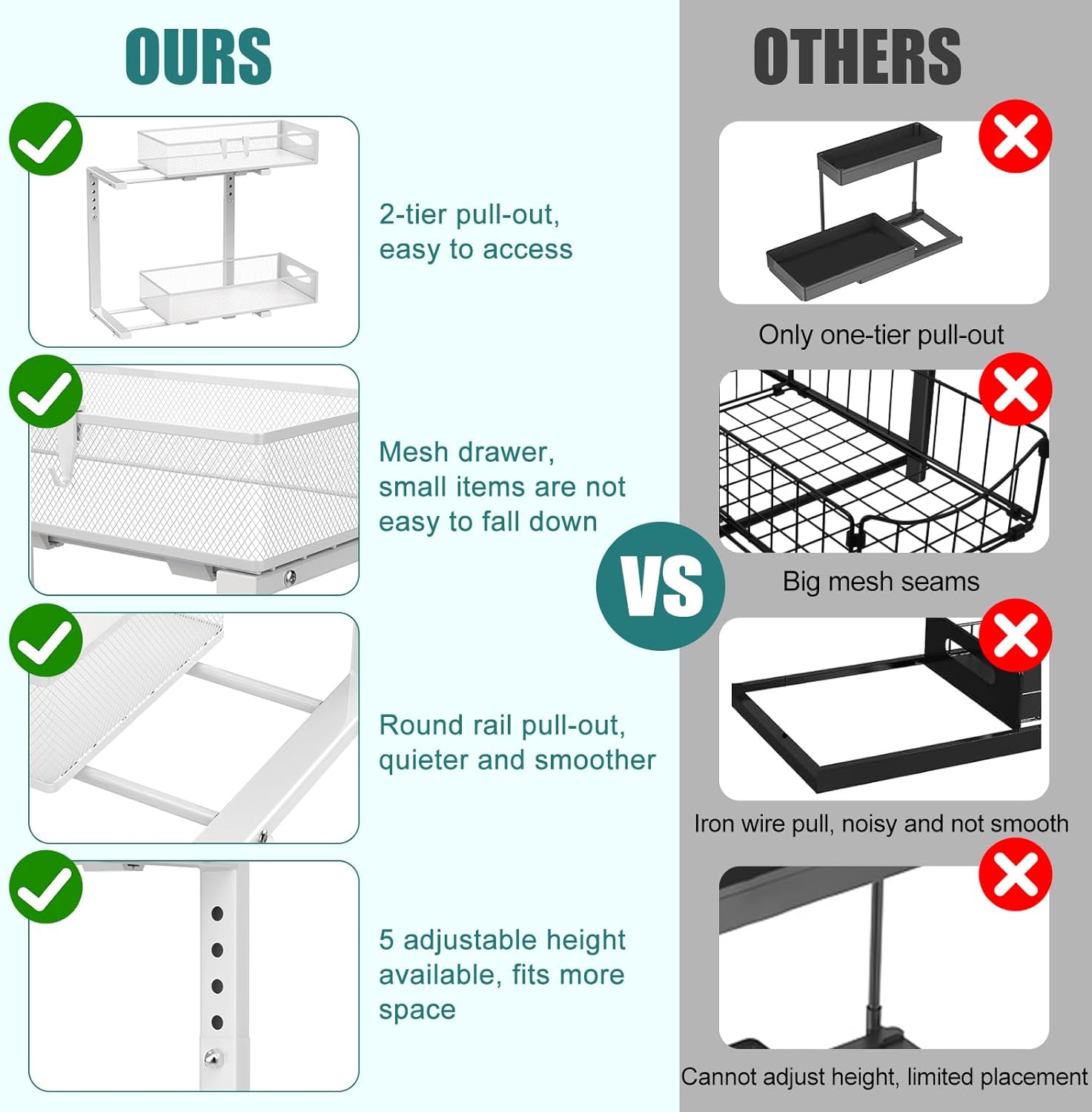 OURS

2-tier pull-out, easy to access

Mesh drawer, small items are not easy to fall down

Round rail pull-out, quieter and smoother

5 adjustable height available, fits more space

VS

OTHERS

Only one-tier pull-out

Big mesh seams

Iron wire pull, noisy and not smooth

Cannot adjust height, limited placement