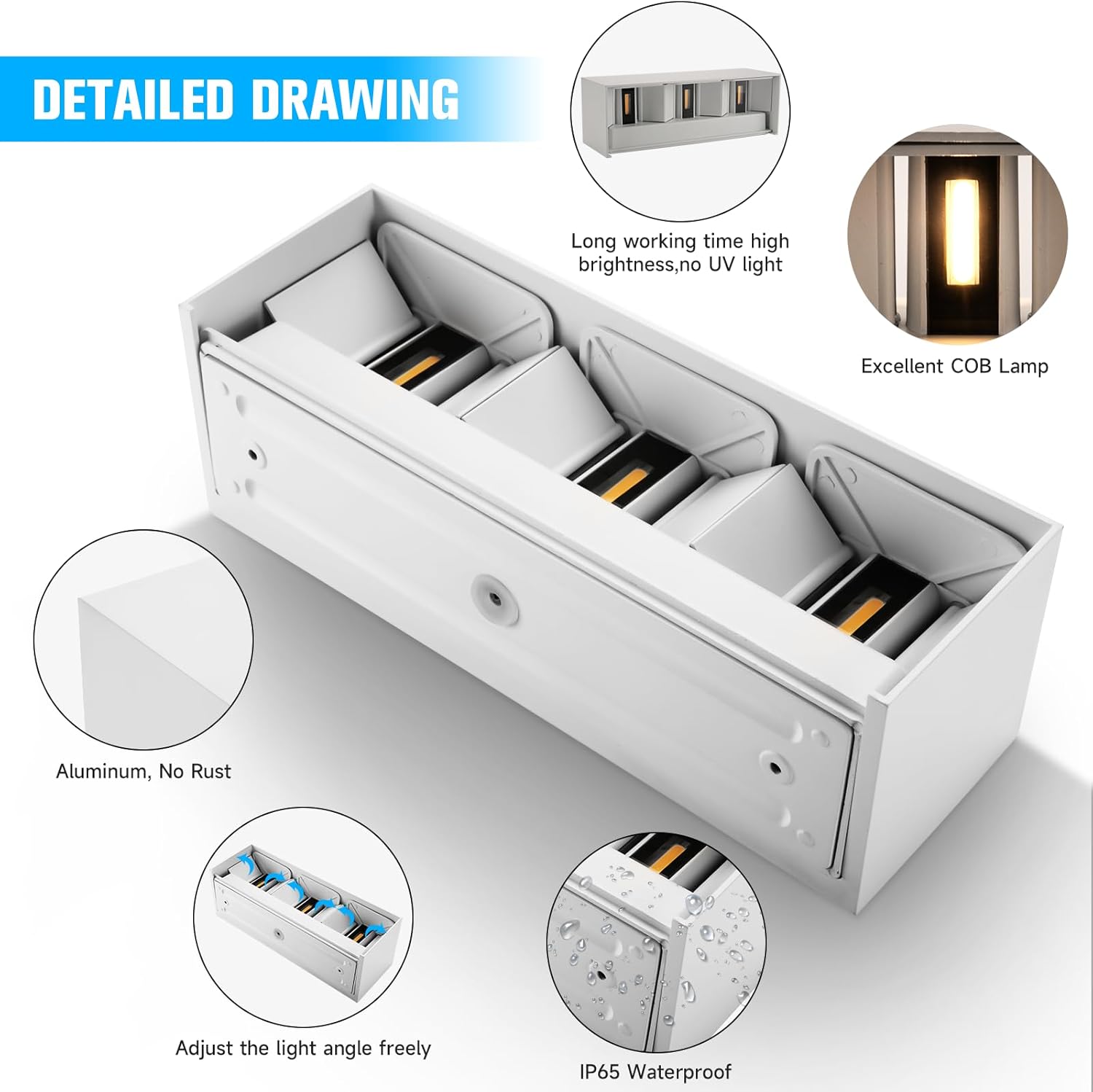 DETAILED DRAWING

Long working time high brightness,no UV light

Excellent COB Lamp

Aluminum, No Rust

Adjust the light angle freely

IP65 Waterproof