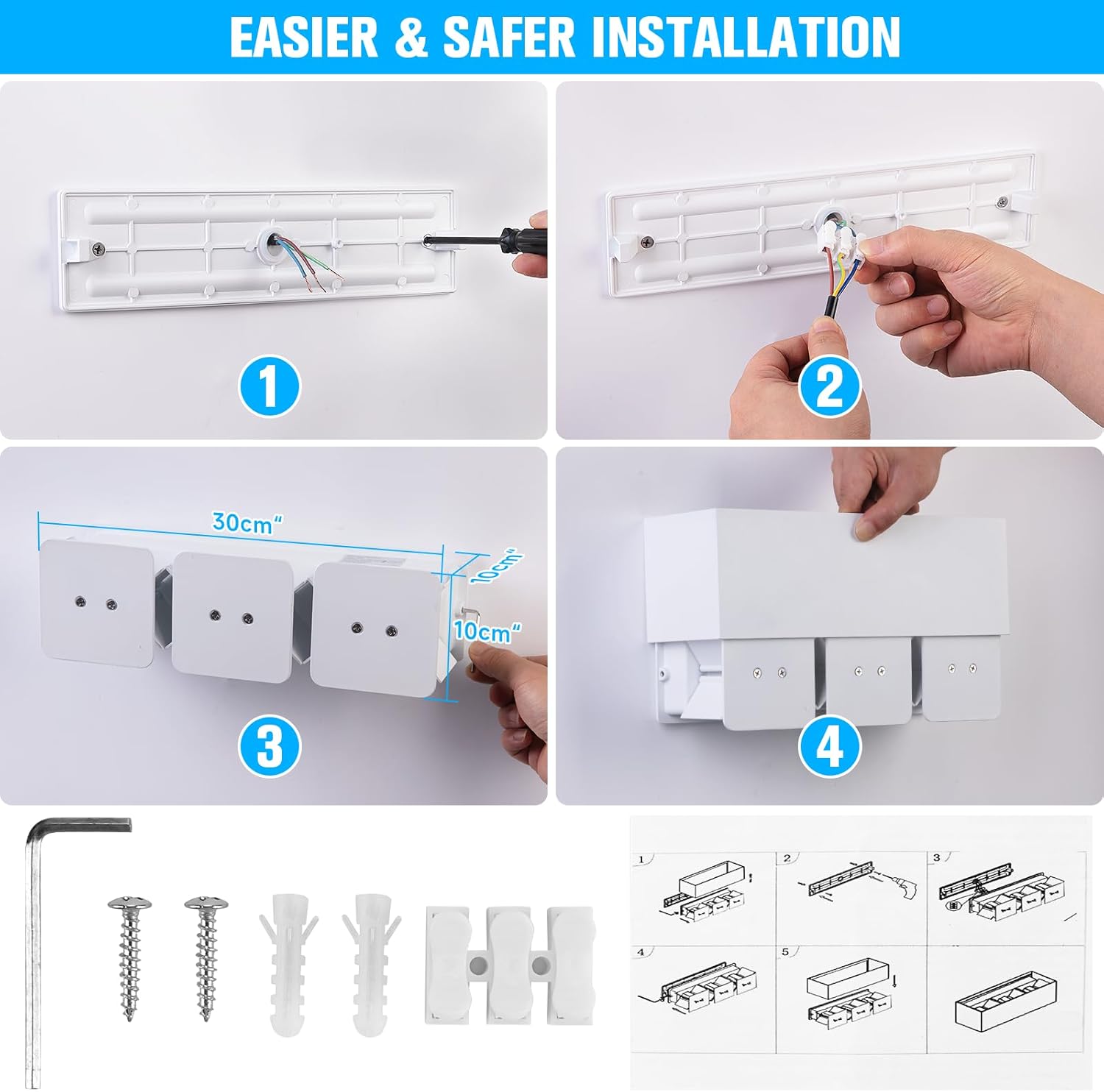 EASIER & SAFER INSTALLATION

1

2

30cm"

10cm"

10cm"

3

4

1

2

3

4

5