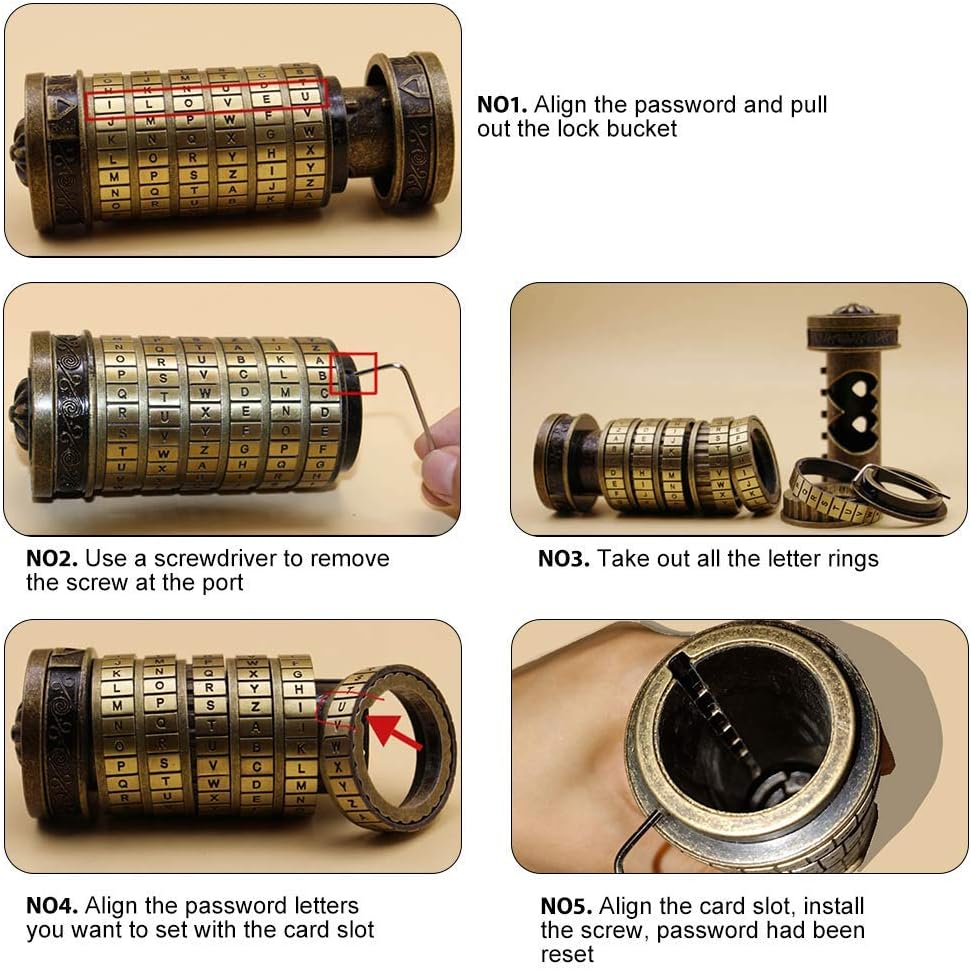 I L O V E U

NO1. Align the password and pull out the lock bucket

NO2. Use a screwdriver to remove the screw at the port

NO3. Take out all the letter rings

NO4. Align the password letters you want to set with the card slot

NO5. Align the card slot, install the screw, password had been reset