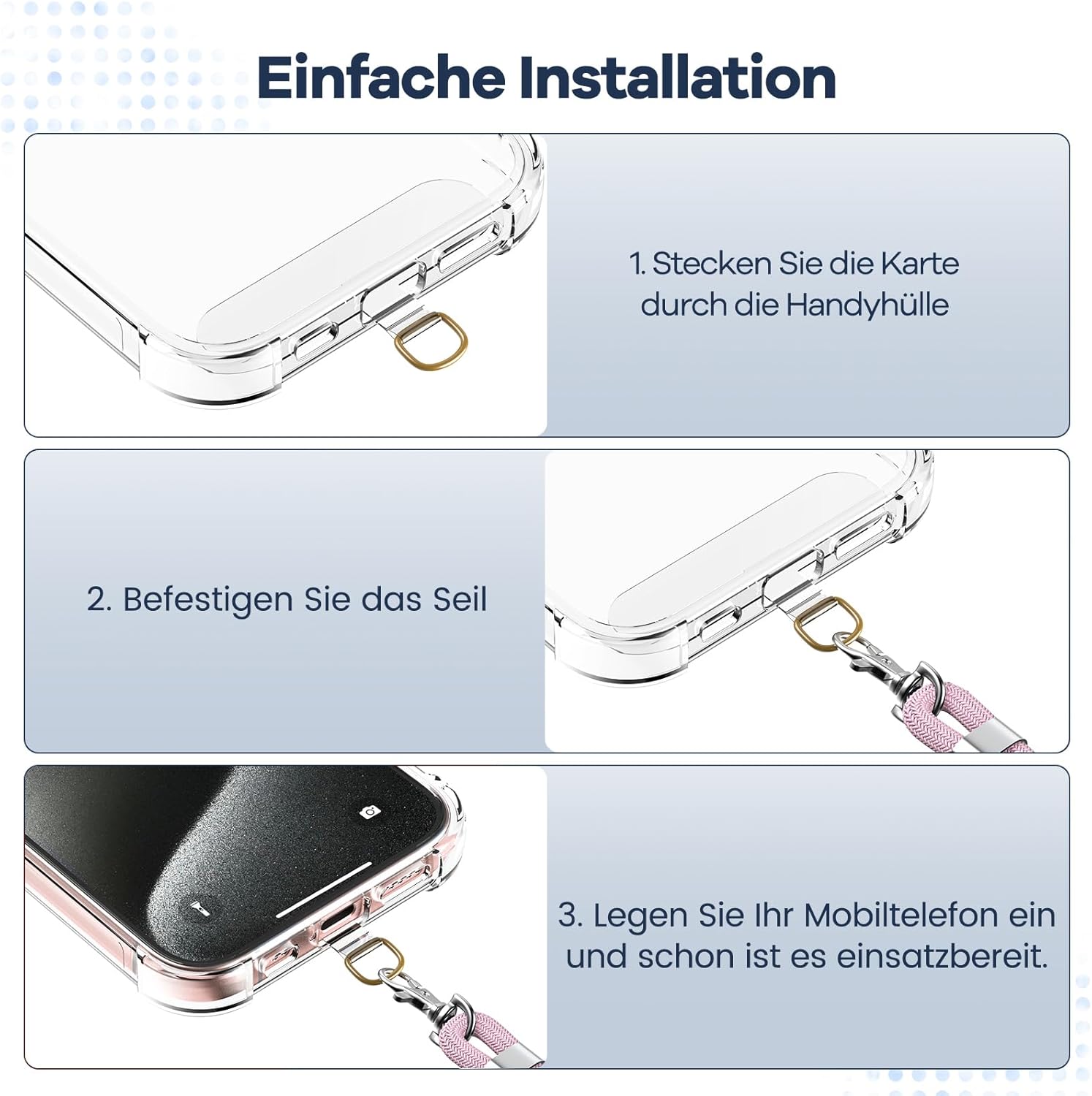 Einfache Installation

1. Stecken Sie die Karte durch die Handyhülle

2. Befestigen Sie das Seil

3. Legen Sie Ihr Mobiltelefon ein und schon ist es einsatzbereit.