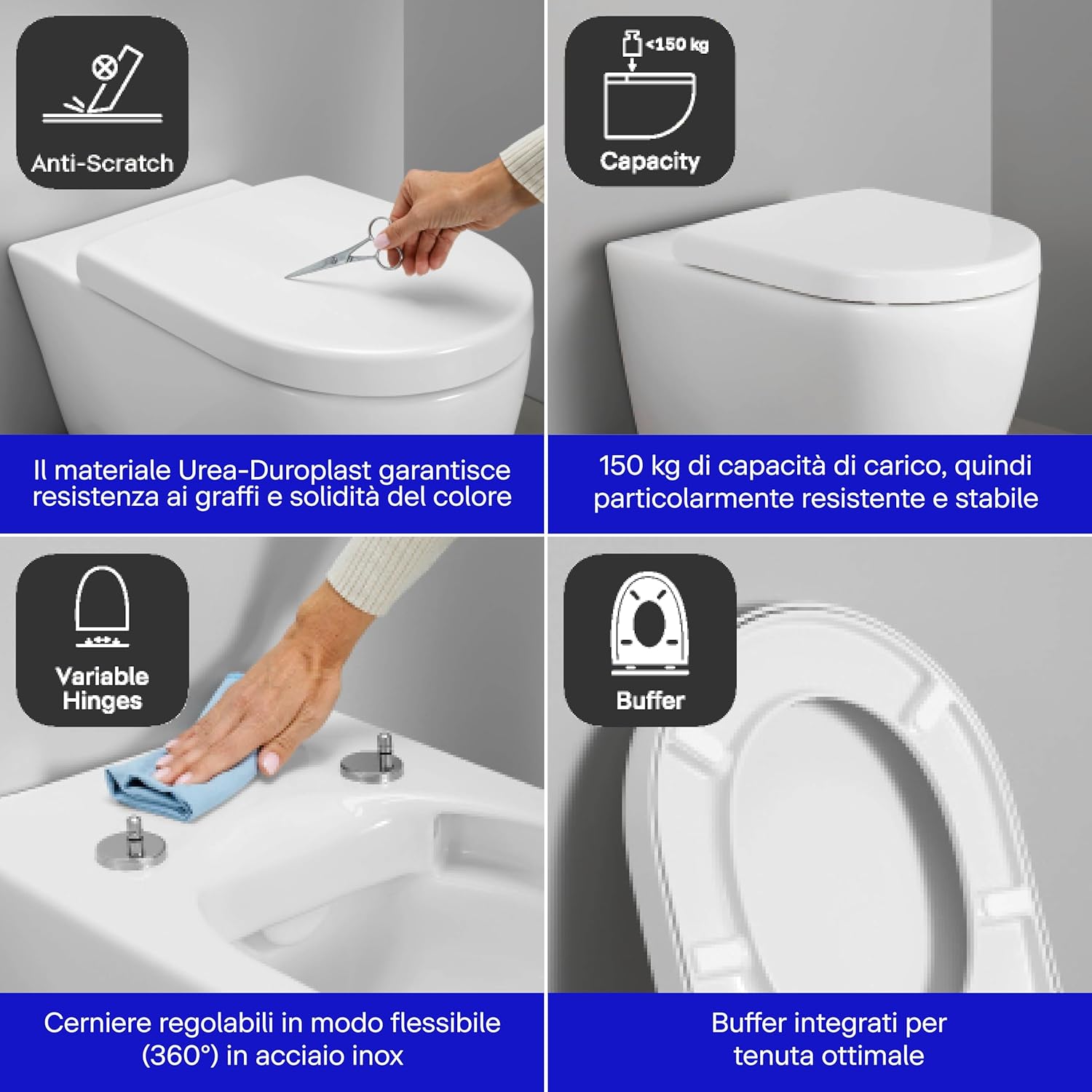 Anti-Scratch

Il materiale Urea-Duroplast garantisce resistenza ai graffi e solidità del colore

<150 kg

Capacity

150 kg di capacità di carico, quindi particolarmente resistente e stabile

Variable Hinges

Cerniere regolabili in modo flessibile (360°) in acciaio inox

Buffer

Buffer integrati per tenuta ottimale