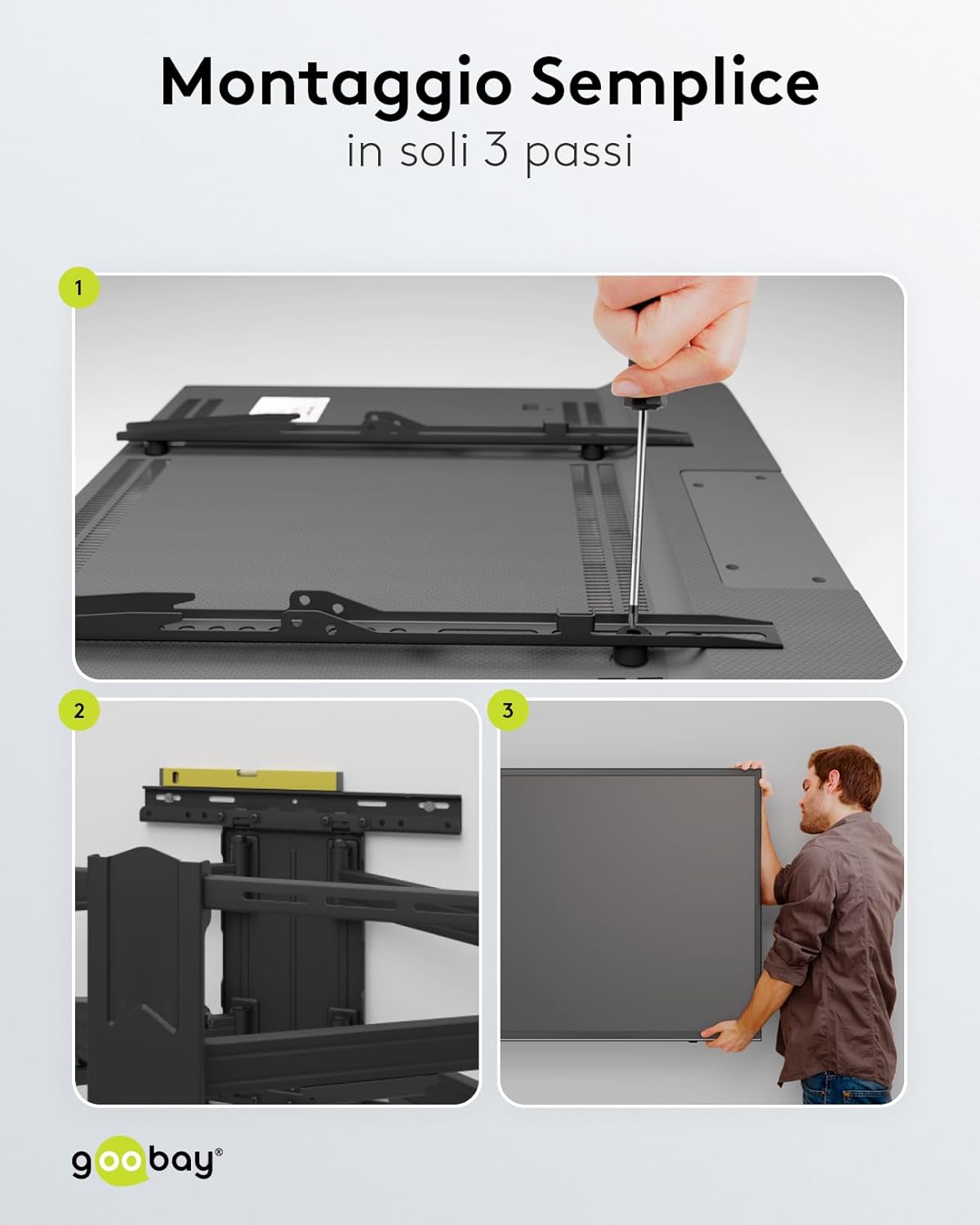 Montaggio Semplice
in soli 3 passi

1

2

3

goobay®