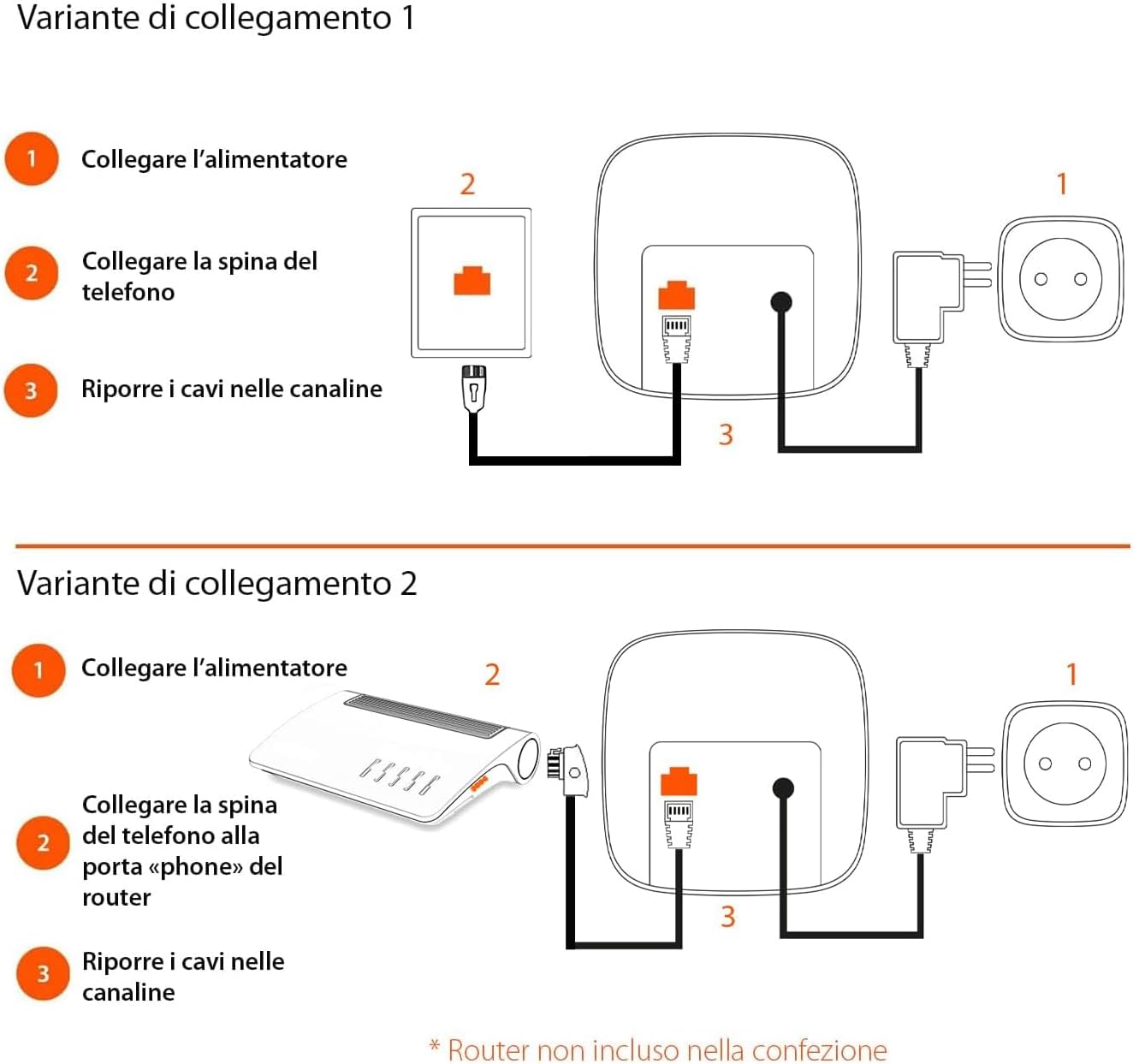 Variante di collegamento 1

1 Collegare l'alimentatore

2 Collegare la spina del telefono

3 Riporre i cavi nelle canaline

2

1

3

Variante di collegamento 2

1 Collegare l'alimentatore

2 Collegare la spina del telefono alla porta «phone» del router

3 Riporre i cavi nelle canaline

2

1

3

* Router non incluso nella confezione