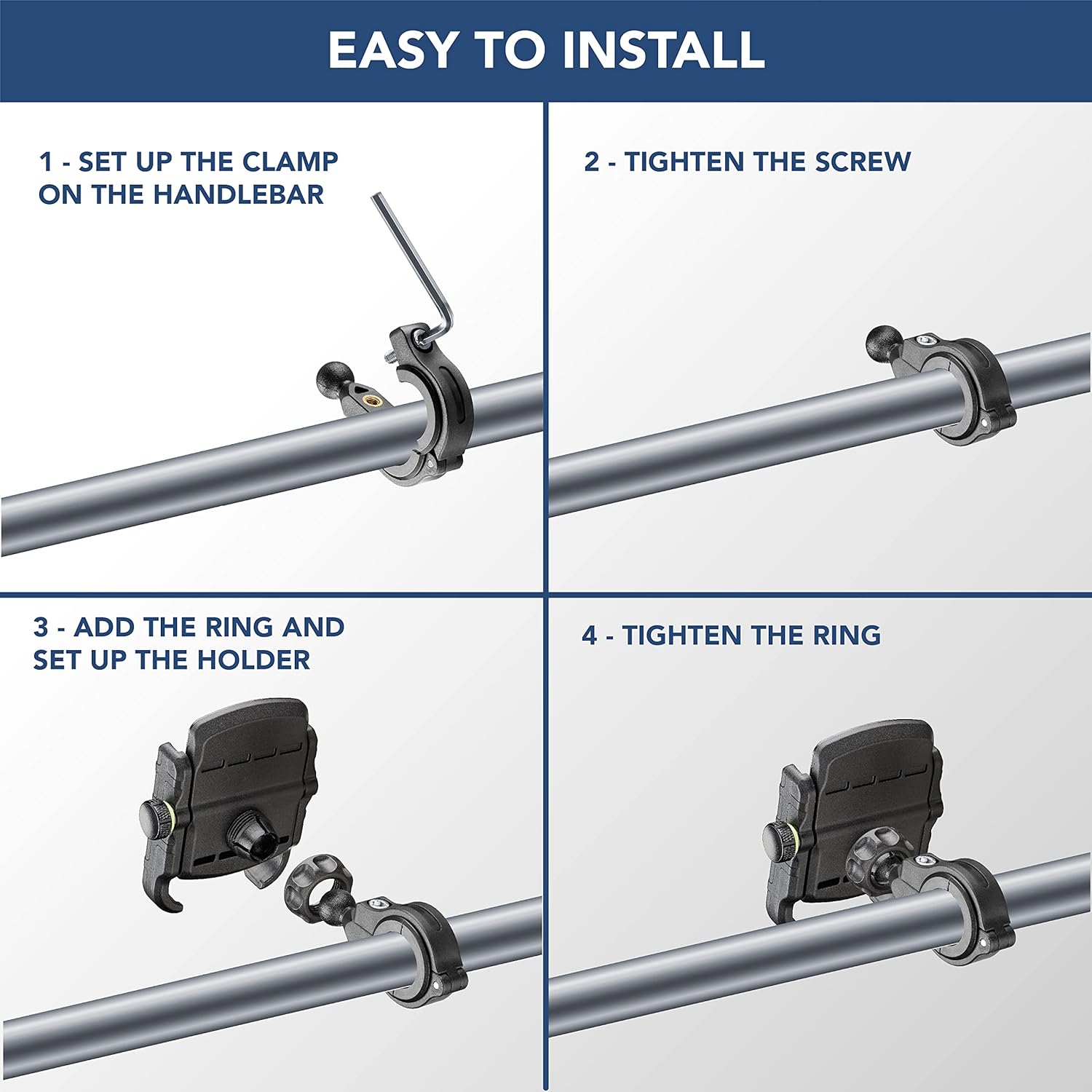 EASY TO INSTALL

1 - SET UP THE CLAMP ON THE HANDLEBAR

2 - TIGHTEN THE SCREW

3 - ADD THE RING AND SET UP THE HOLDER

4 - TIGHTEN THE RING