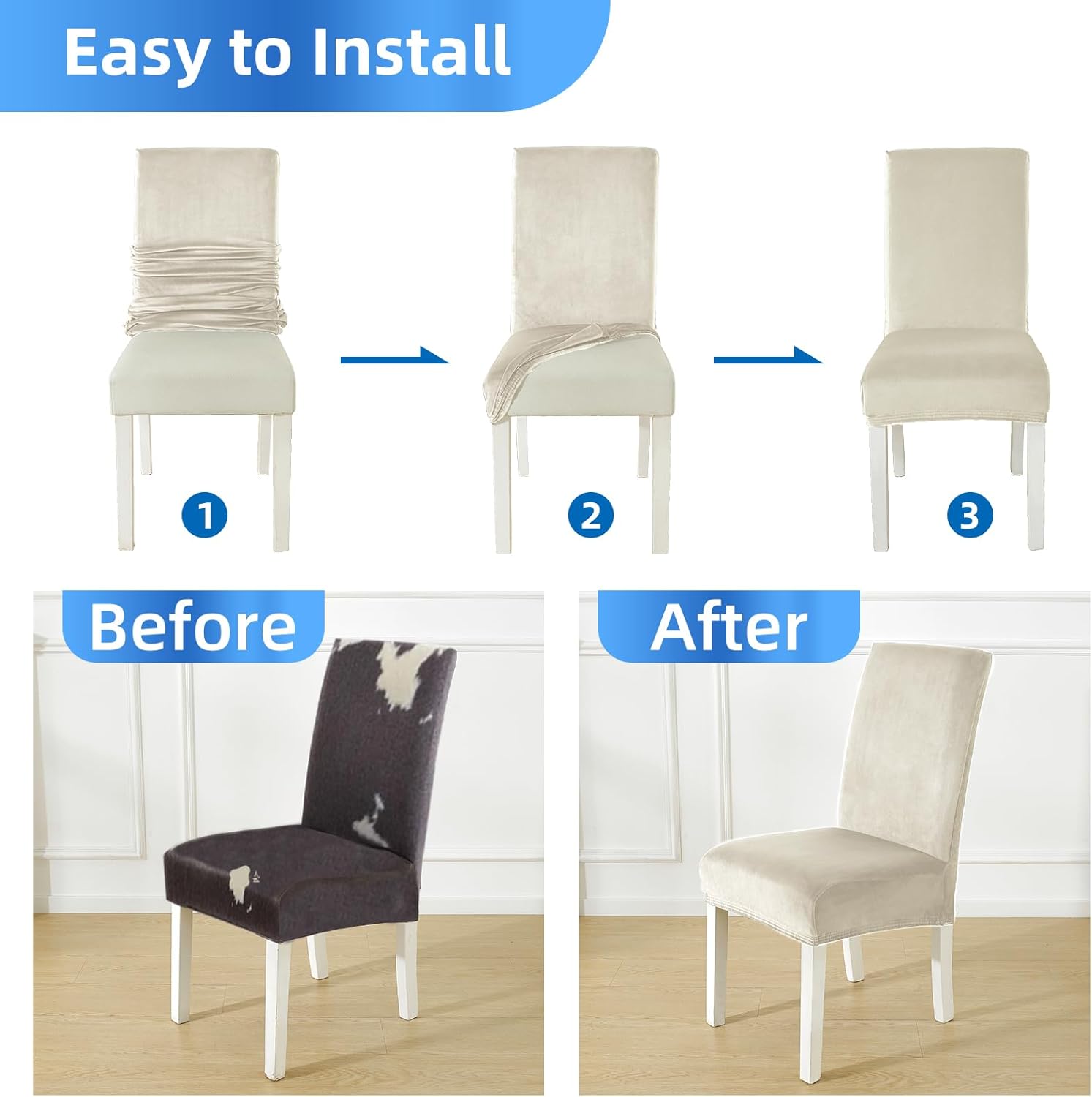 Easy to Install

1

2

3

Before

After