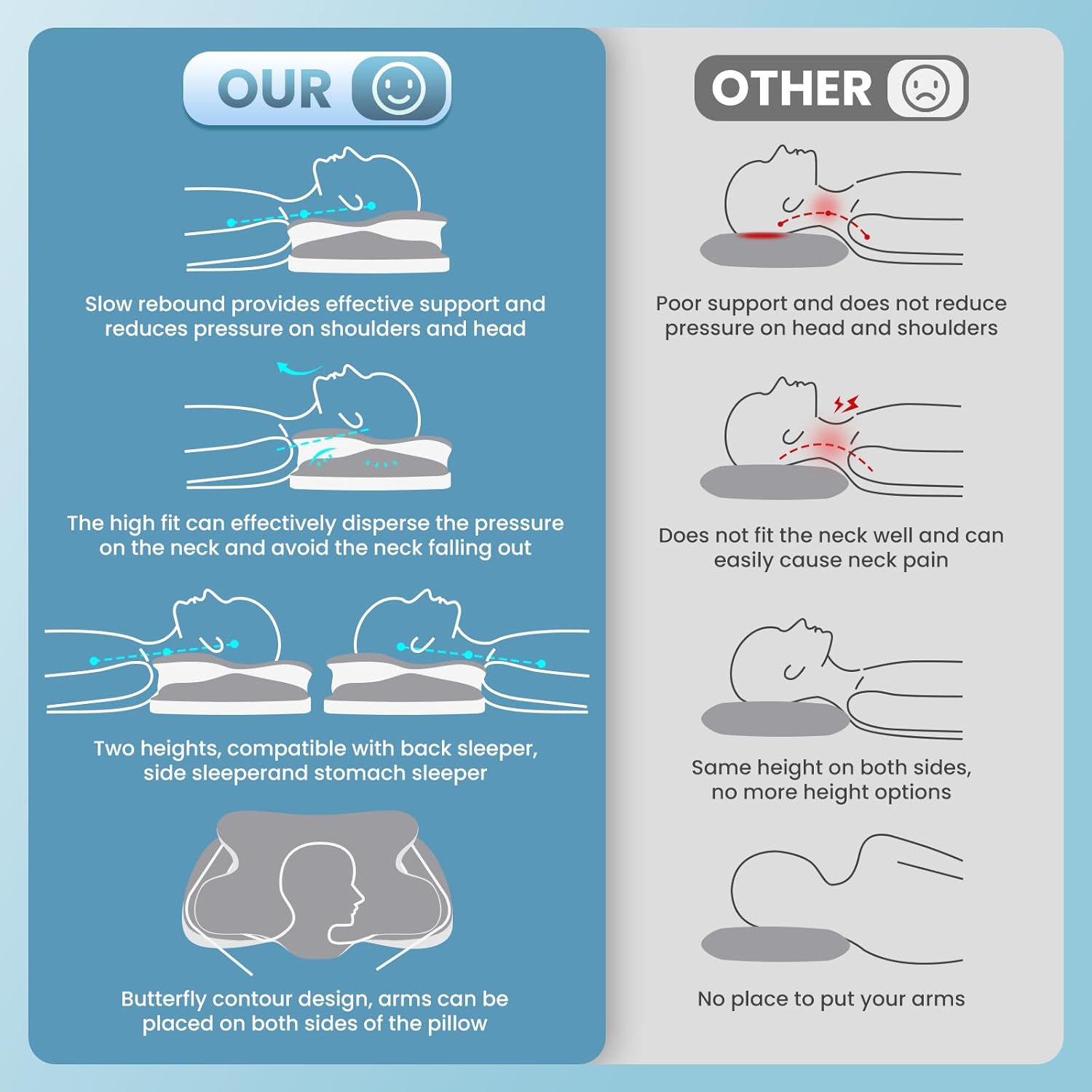 OUR

Slow rebound provides effective support and reduces pressure on shoulders and head

The high fit can effectively disperse the pressure on the neck and avoid the neck falling out

Two heights, compatible with back sleeper, side sleeperand stomach sleeper

Butterfly contour design, arms can be placed on both sides of the pillow

OTHER

Poor support and does not reduce pressure on head and shoulders

Does not fit the neck well and can easily cause neck pain

Same height on both sides, no more height options

No place to put your arms