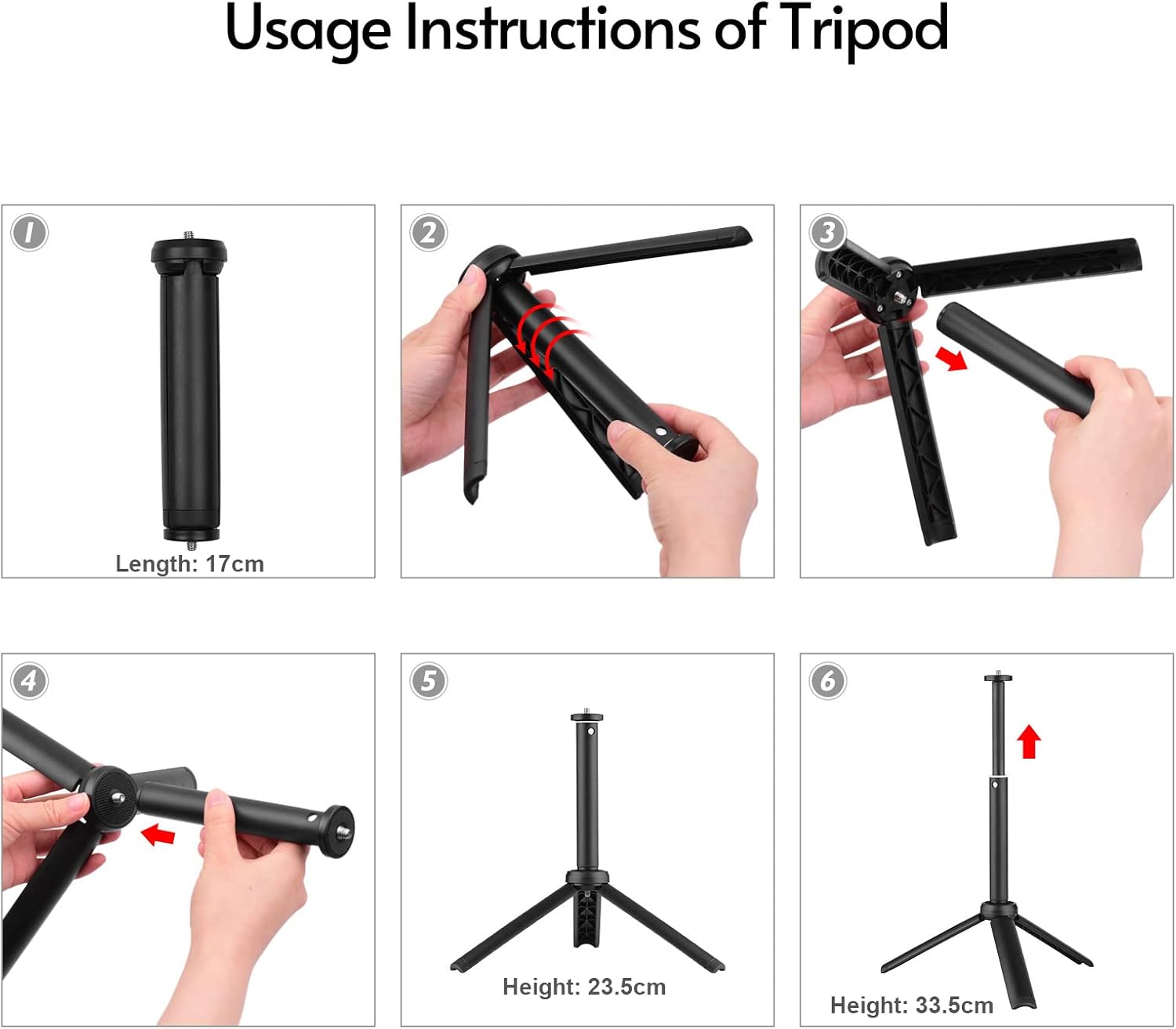 Usage Instructions of Tripod

1
Length: 17cm

2

3

4

5
Height: 23.5cm

6
Height: 33.5cm