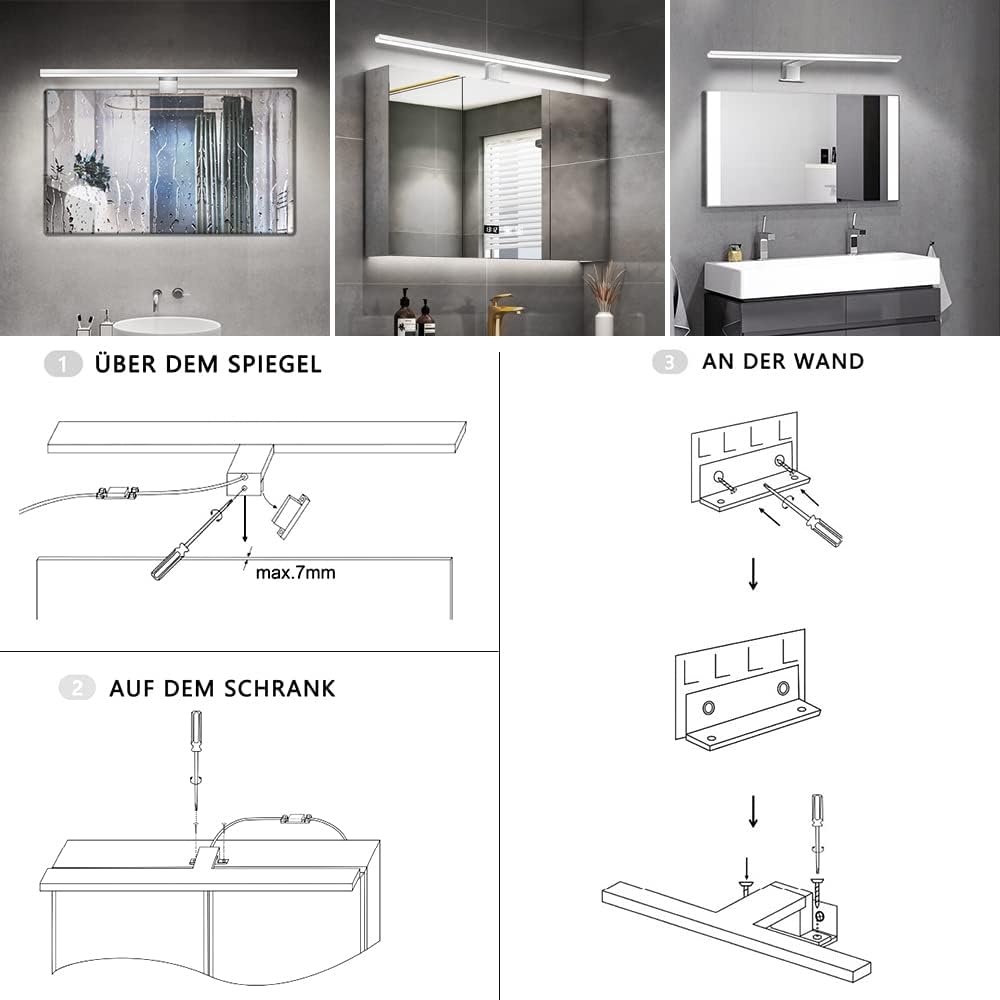 1 ÜBER DEM SPIEGEL

max.7mm

2 AUF DEM SCHRANK

3 AN DER WAND