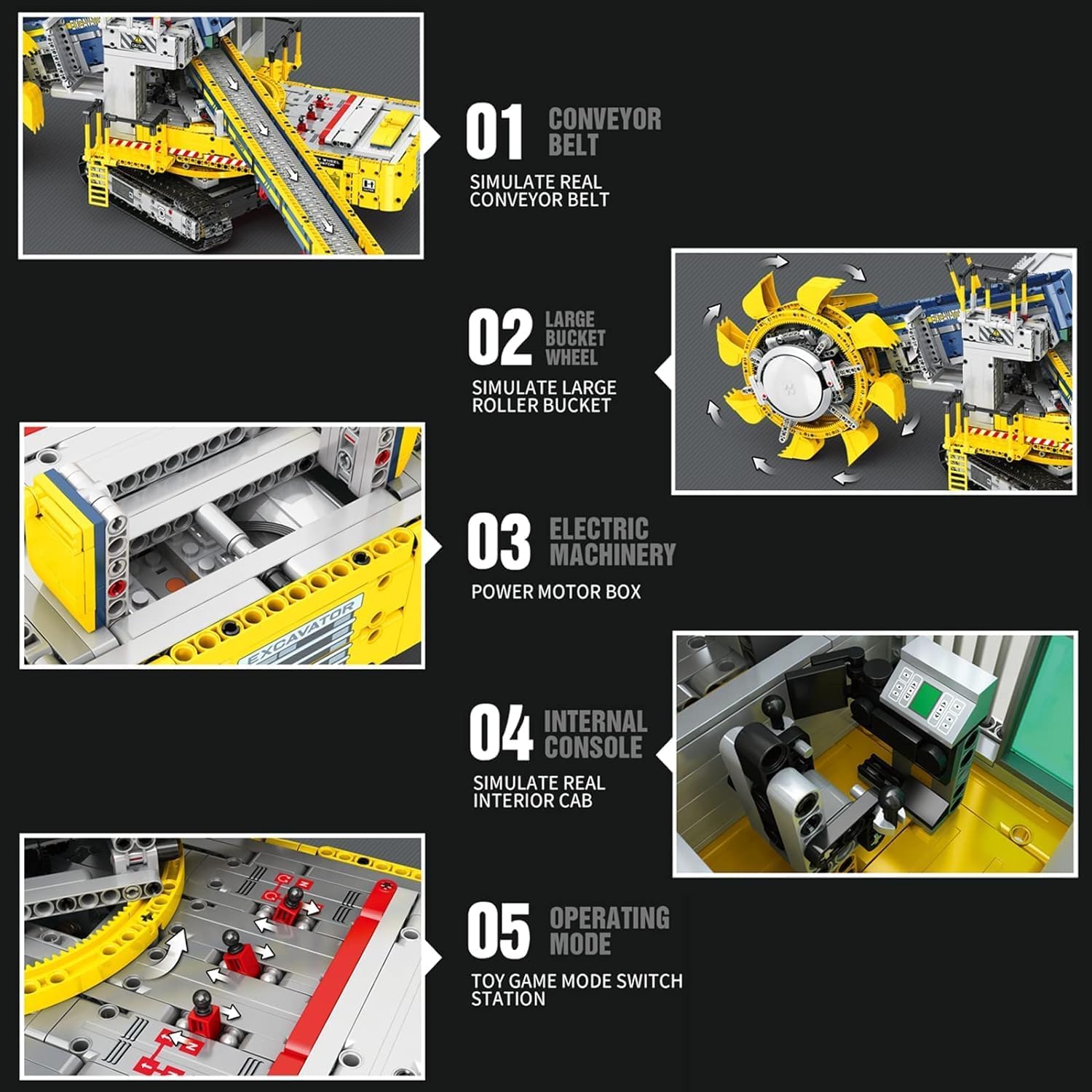 01 CONVEYOR BELT

SIMULATE REAL CONVEYOR BELT

02 LARGE BUCKET WHEEL

SIMULATE LARGE ROLLER BUCKET

03 ELECTRIC MACHINERY

POWER MOTOR BOX

EXCAVATOR

04 INTERNAL CONSOLE

SIMULATE REAL INTERIOR CAB

05 OPERATING MODE

TOY GAME MODE SWITCH STATION