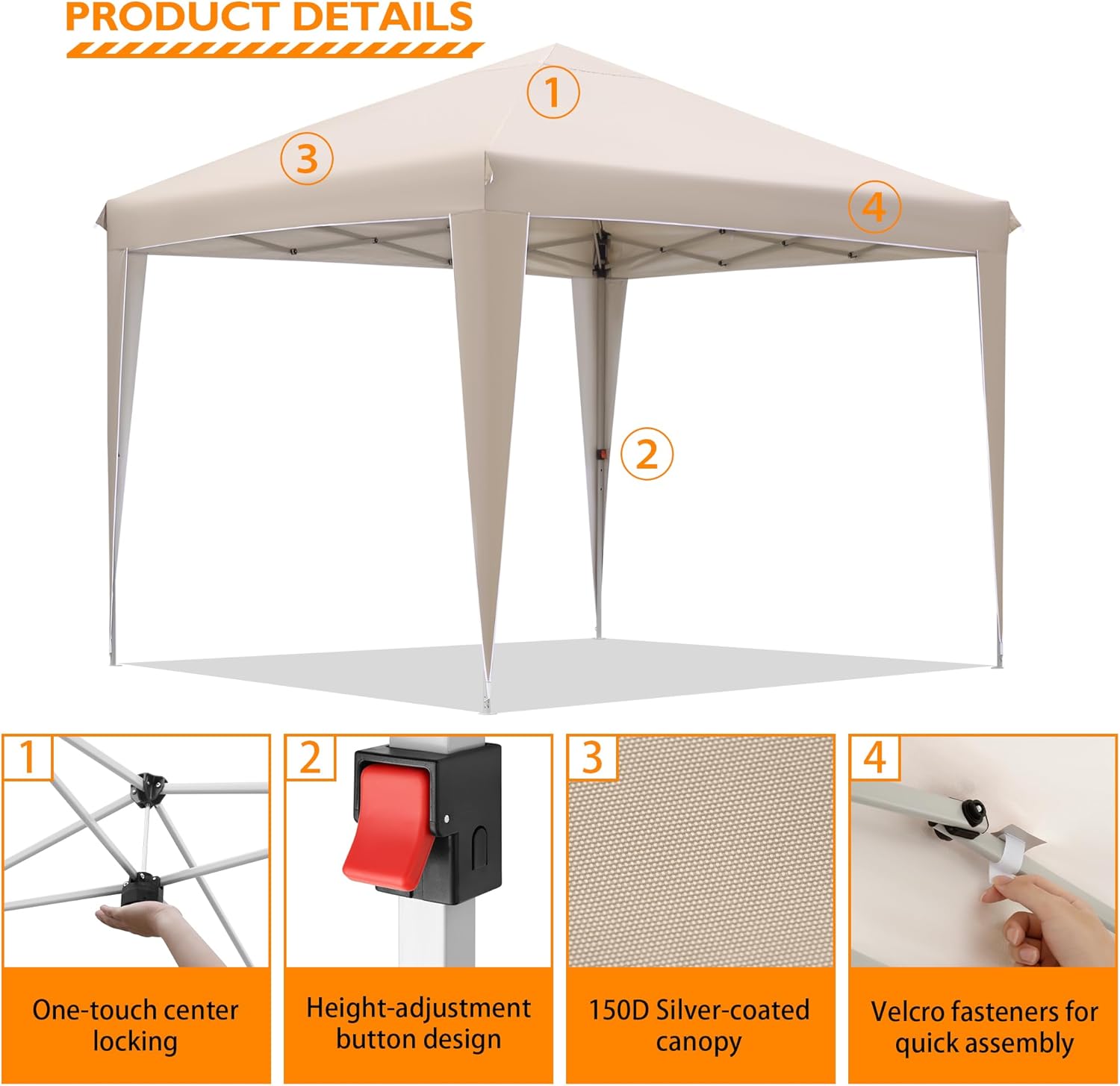 PRODUCT DETAILS

1
3
4
2

1
One-touch center locking

2
Height-adjustment button design

3
150D Silver-coated canopy

4
Velcro fasteners for quick assembly