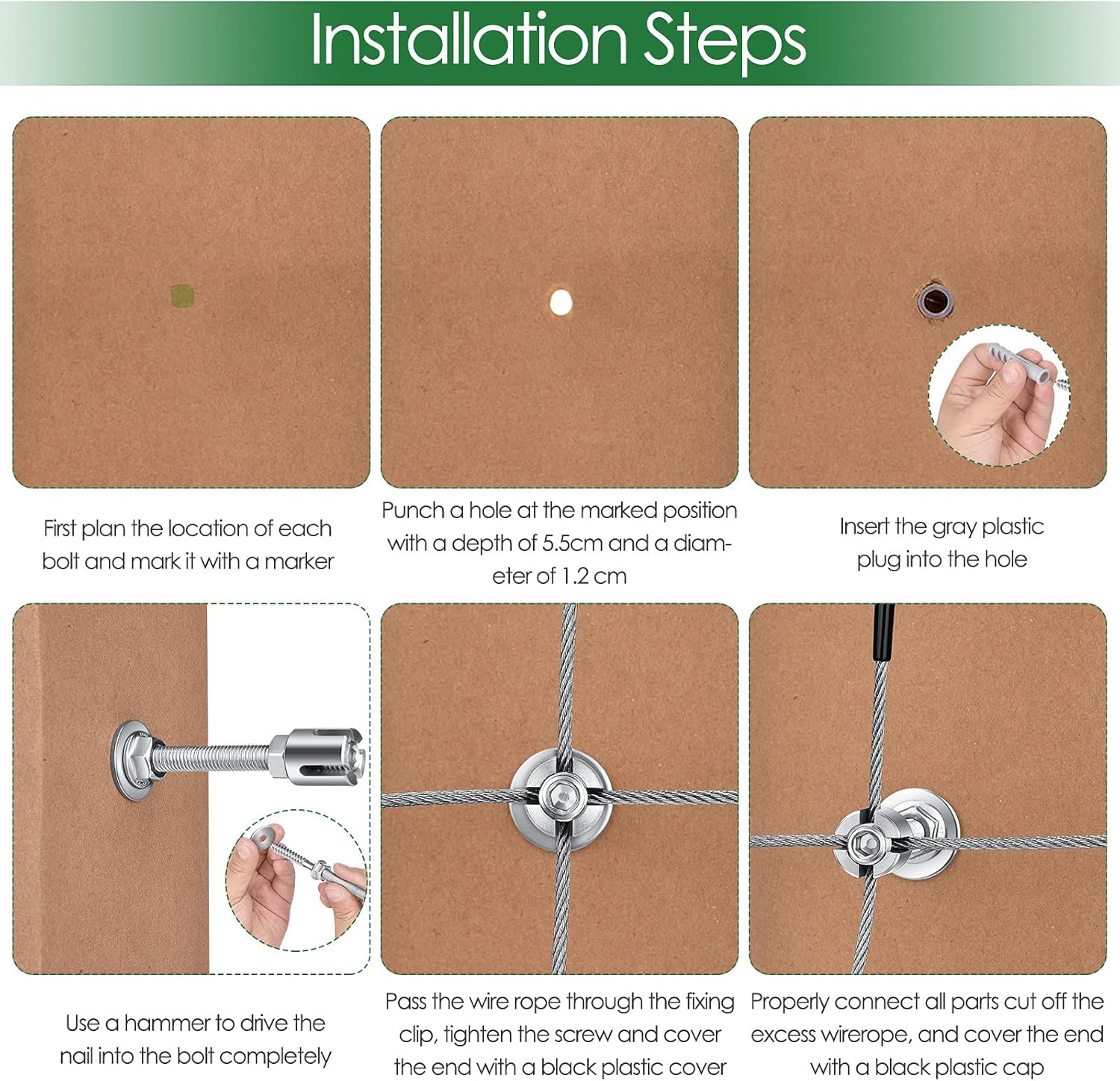 Installation Steps

First plan the location of each bolt and mark it with a marker

Punch a hole at the marked position with a depth of 5.5cm and a diameter of 1.2 cm

Insert the gray plastic plug into the hole

Use a hammer to drive the nail into the bolt completely

Pass the wire rope through the fixing clip, tighten the screw and cover the end with a black plastic cover

Properly connect all parts cut off the excess wirerope, and cover the end with a black plastic cap