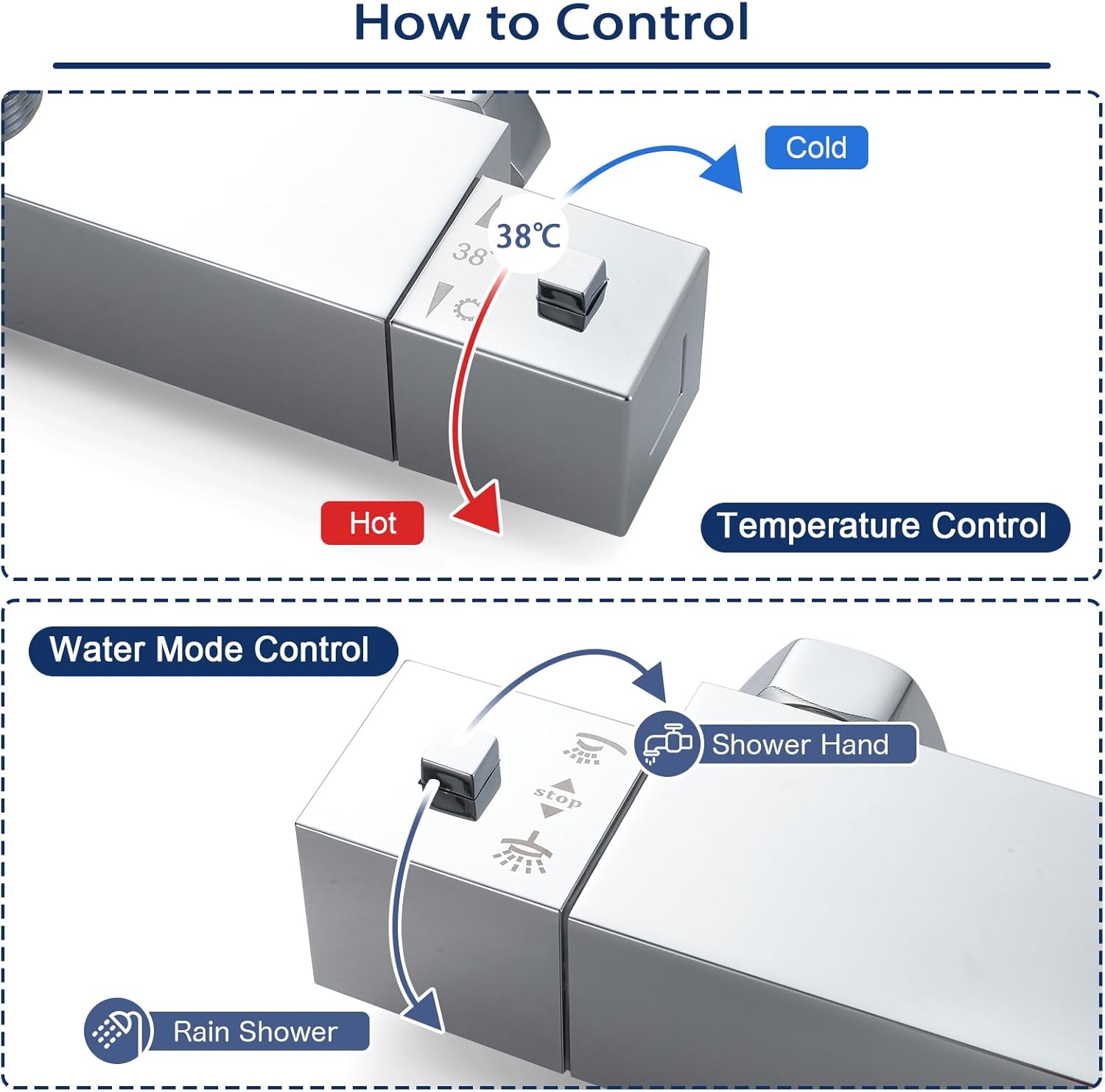 How to Control

Cold

38℃

38

Hot

Temperature Control

Water Mode Control

Shower Hand

stop

Rain Shower