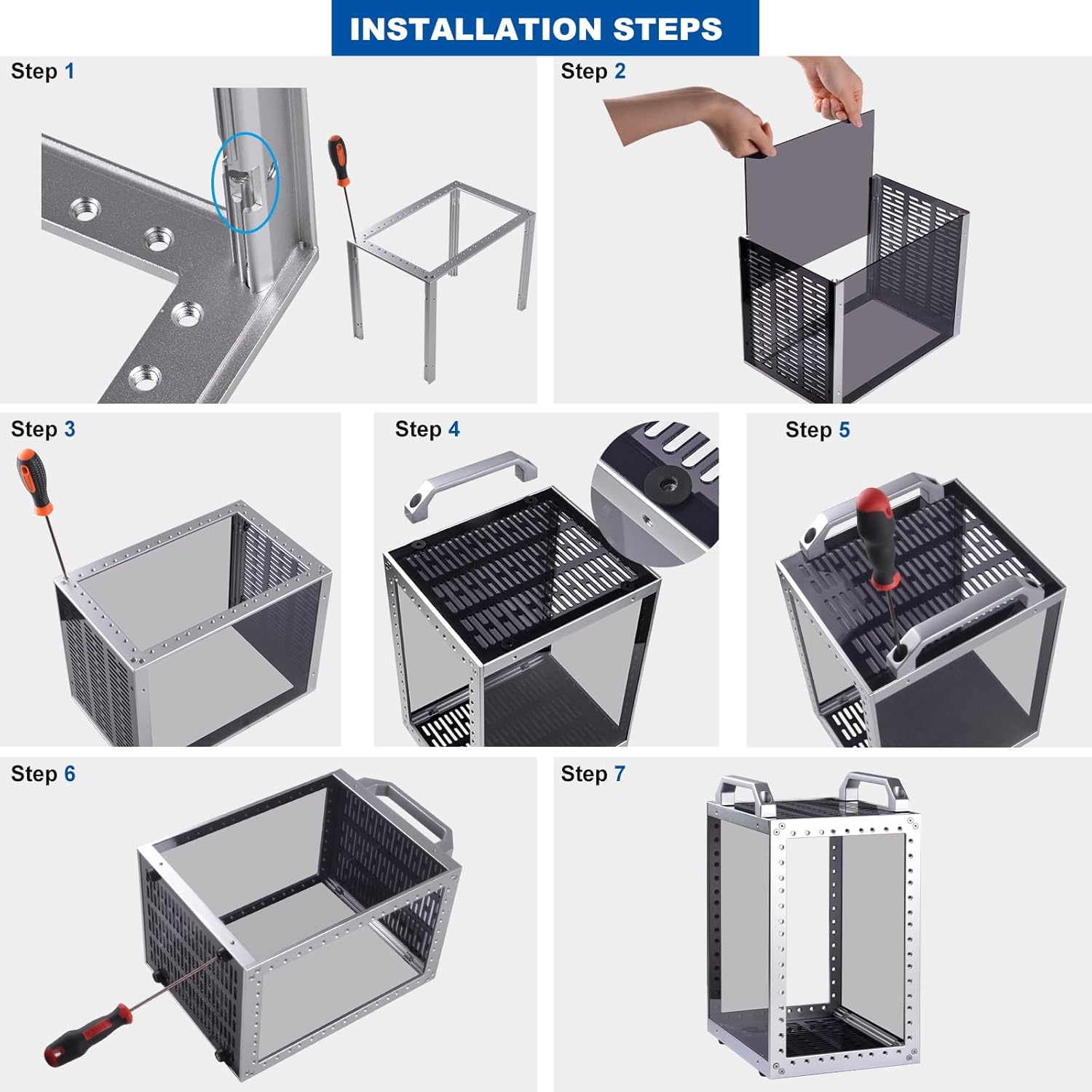 INSTALLATION STEPS

Step 1

Step 2

Step 3

Step 4

Step 5

Step 6

Step 7