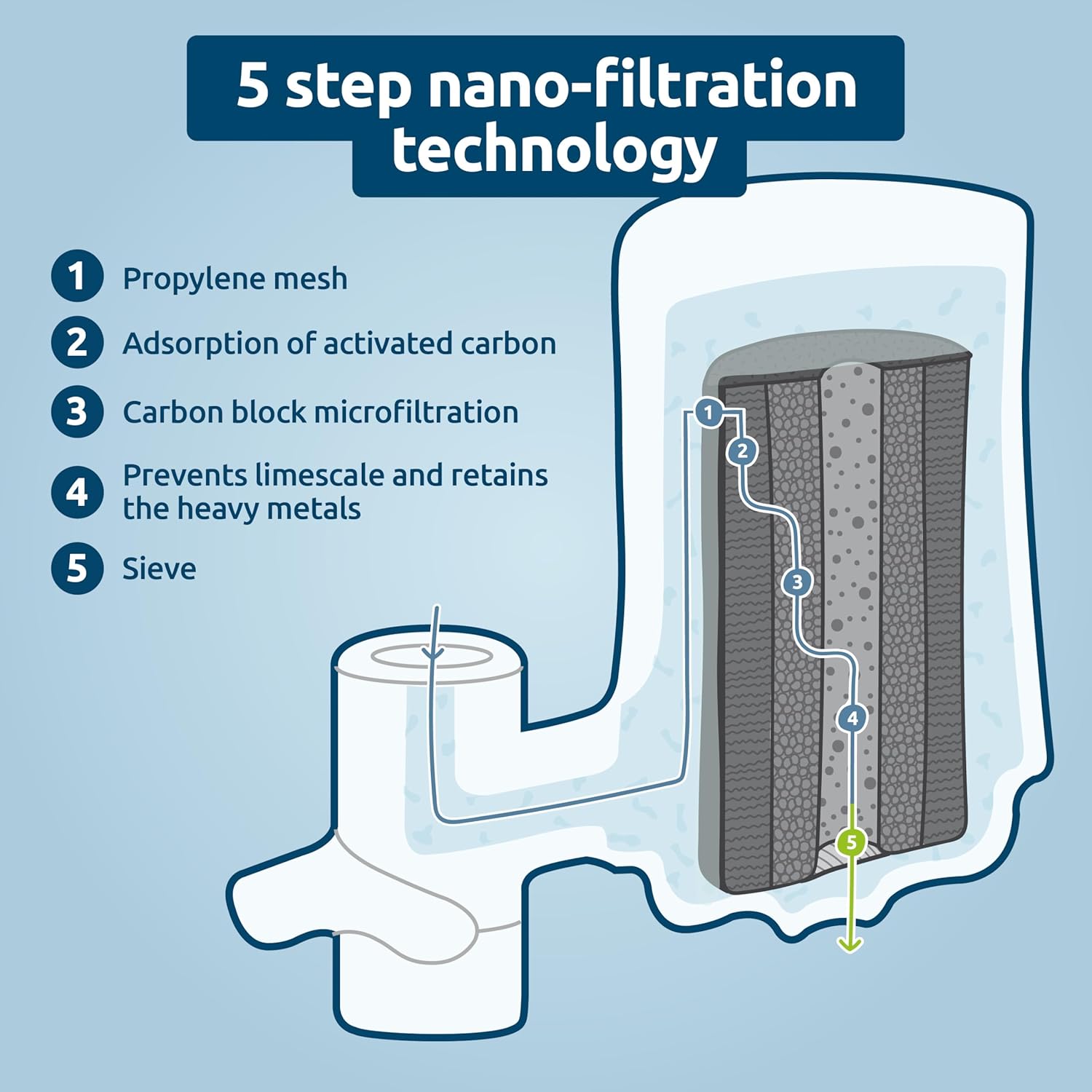 5 step nano-filtration technology

1 Propylene mesh

2 Adsorption of activated carbon

3 Carbon block microfiltration

4 Prevents limescale and retains the heavy metals

5 Sieve

1
2
3
4
5