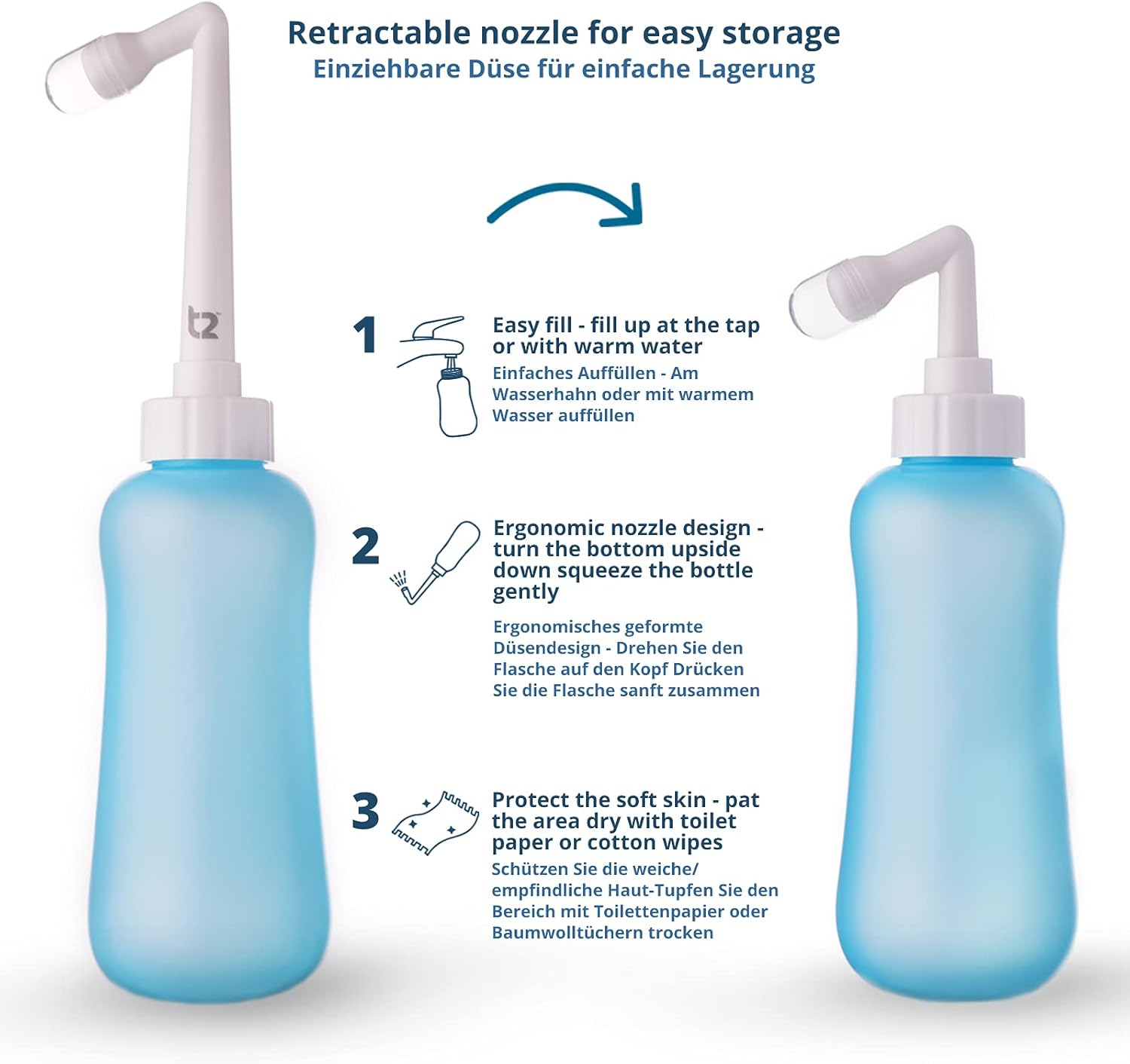 Retractable nozzle for easy storage
Einziehbare Düse für einfache Lagerung

t2

1 Easy fill - fill up at the tap or with warm water
Einfaches Auffüllen - Am Wasserhahn oder mit warmem Wasser auffüllen

2 Ergonomic nozzle design - turn the bottom upside down squeeze the bottle gently

Ergonomisches geformte Düsendesign - Drehen Sie den Flasche auf den Kopf Drücken Sie die Flasche sanft zusammen

3 Protect the soft skin - pat the area dry with toilet paper or cotton wipes
Schützen Sie die weiche/ empfindliche Haut-Tupfen Sie den Bereich mit Toilettenpapier oder Baumwolltüchern trocken