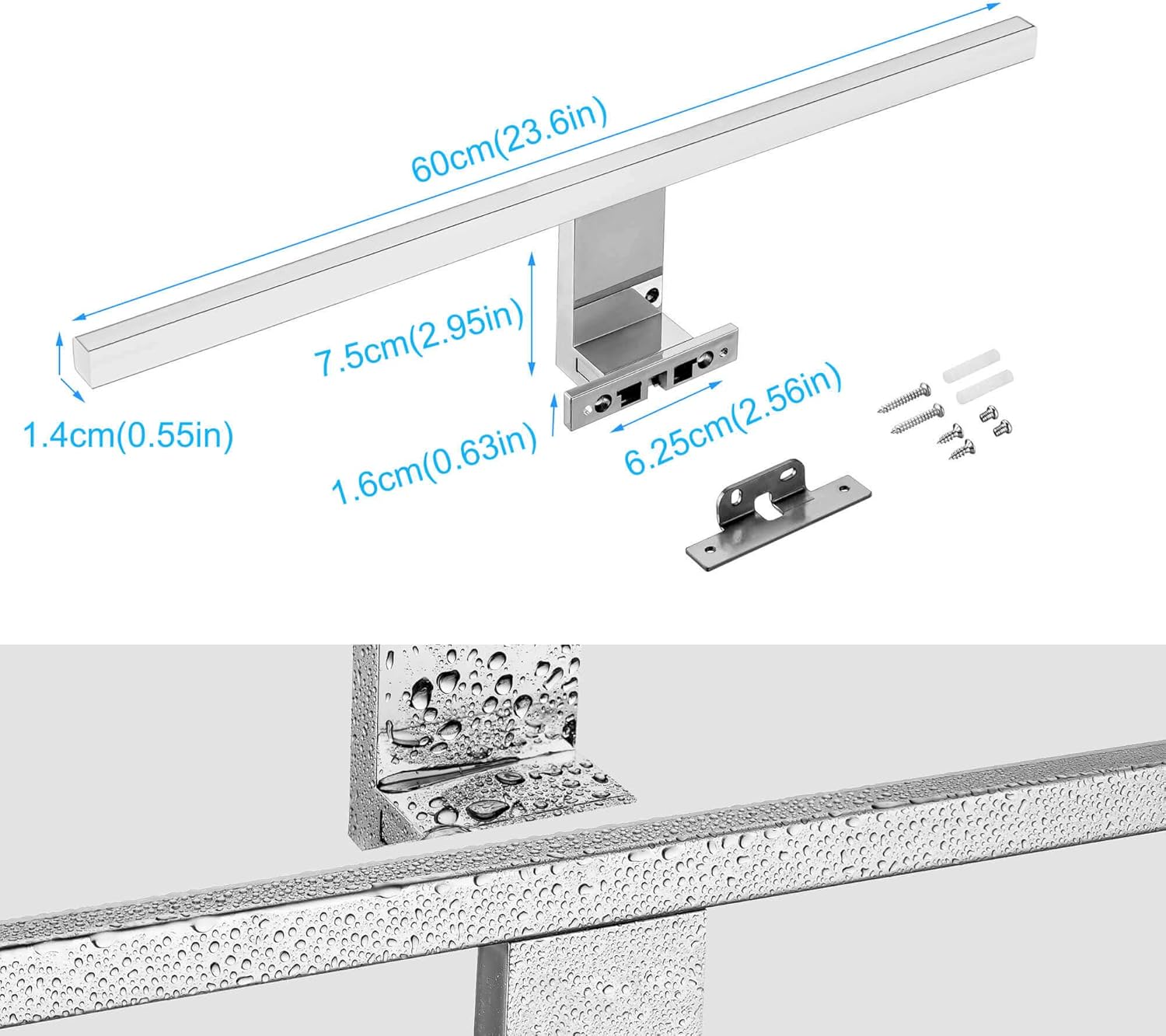 60cm(23.6in)

7.5cm(2.95in)

1.4cm(0.55in)

1.6cm(0.63in)

6.25cm(2.56in)