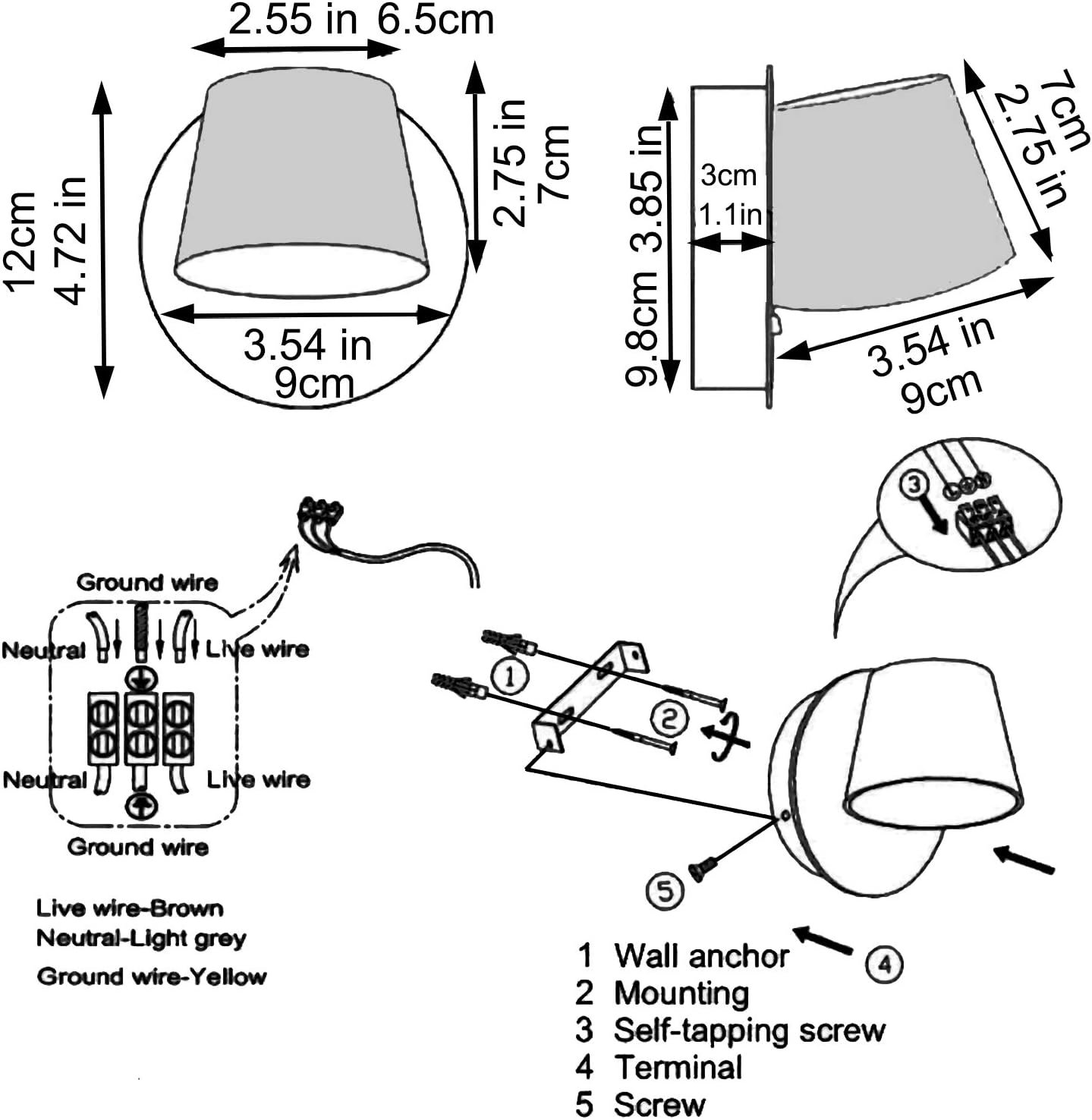 2.55 in 6.5cm

12cm
4.72 in

2.75 in
7cm

3.54 in
9cm

9.8cm 3.85 in

3cm
1.1in

7cm
2.75 in

3.54 in
9cm

Ground wire

Neutral

Live wire

Neutral

Live wire

Ground wire

Live wire-Brown
Neutral-Light grey
Ground wire-Yellow

③

①

②

⑤

④

1 Wall anchor
2 Mounting
3 Self-tapping screw
4 Terminal
5 Screw