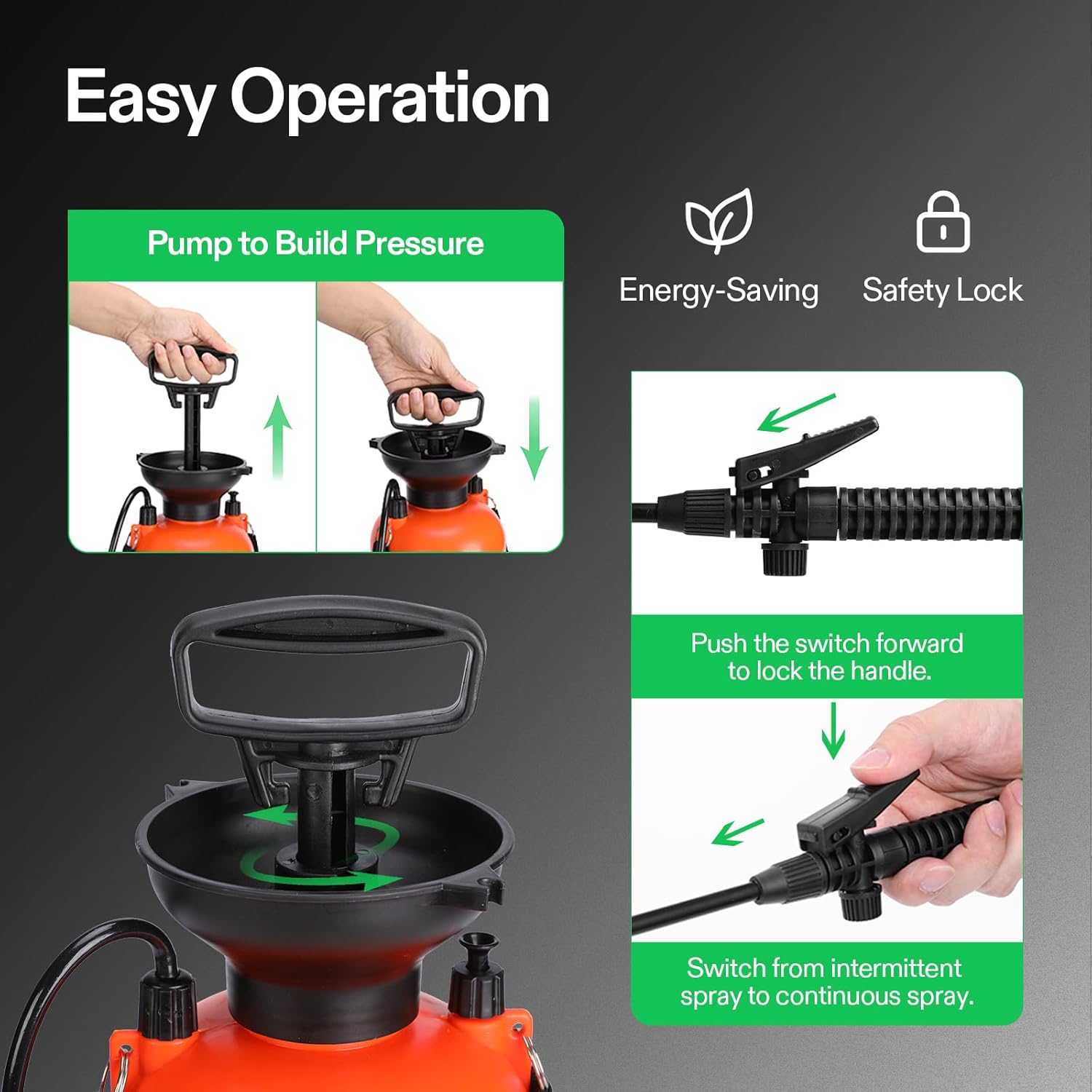 Easy Operation

Pump to Build Pressure

Energy-Saving

Safety Lock

Push the switch forward to lock the handle.

Switch from intermittent spray to continuous spray.