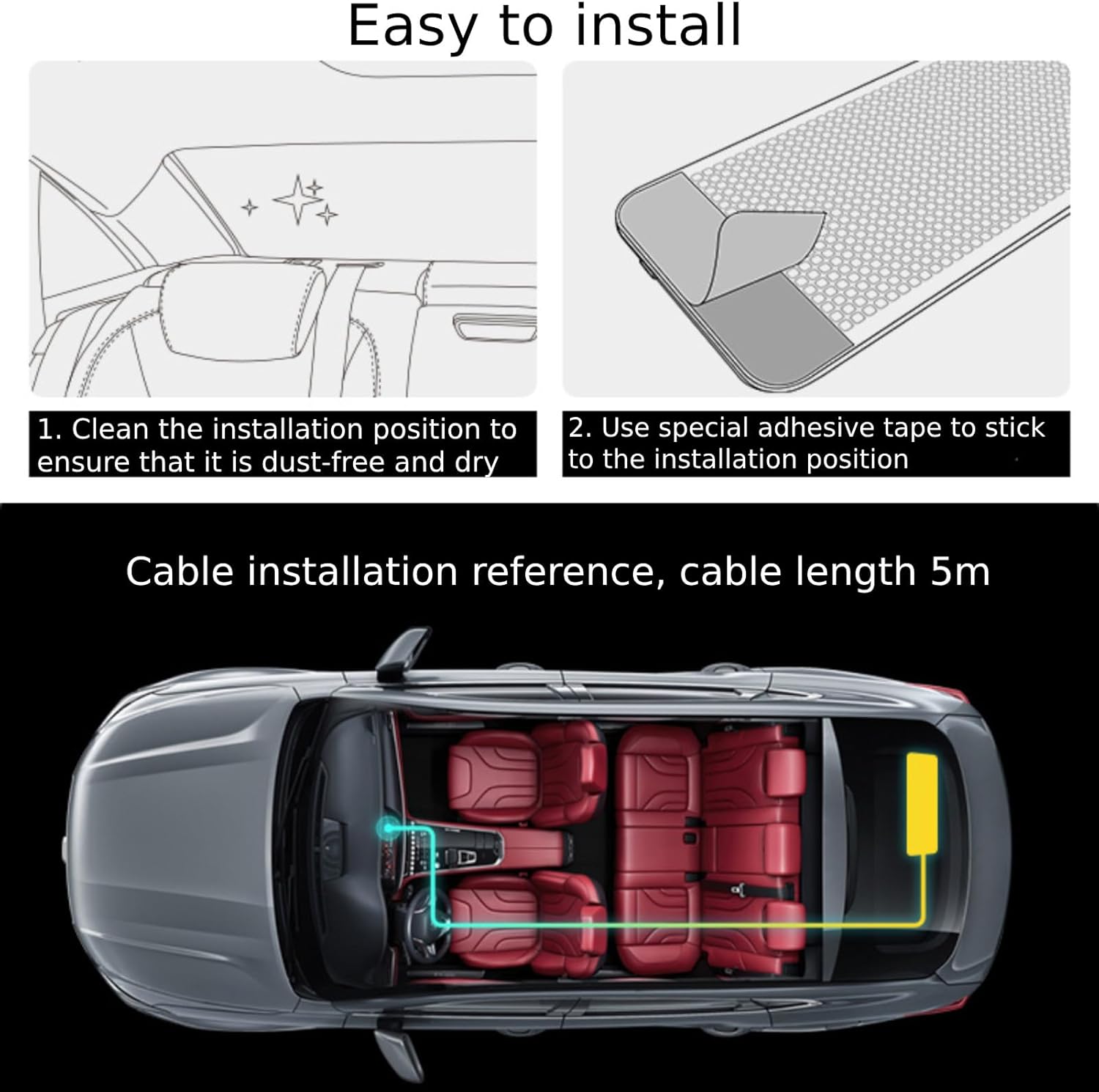 Easy to install

1. Clean the installation position to ensure that it is dust-free and dry

2. Use special adhesive tape to stick to the installation position

Cable installation reference, cable length 5m