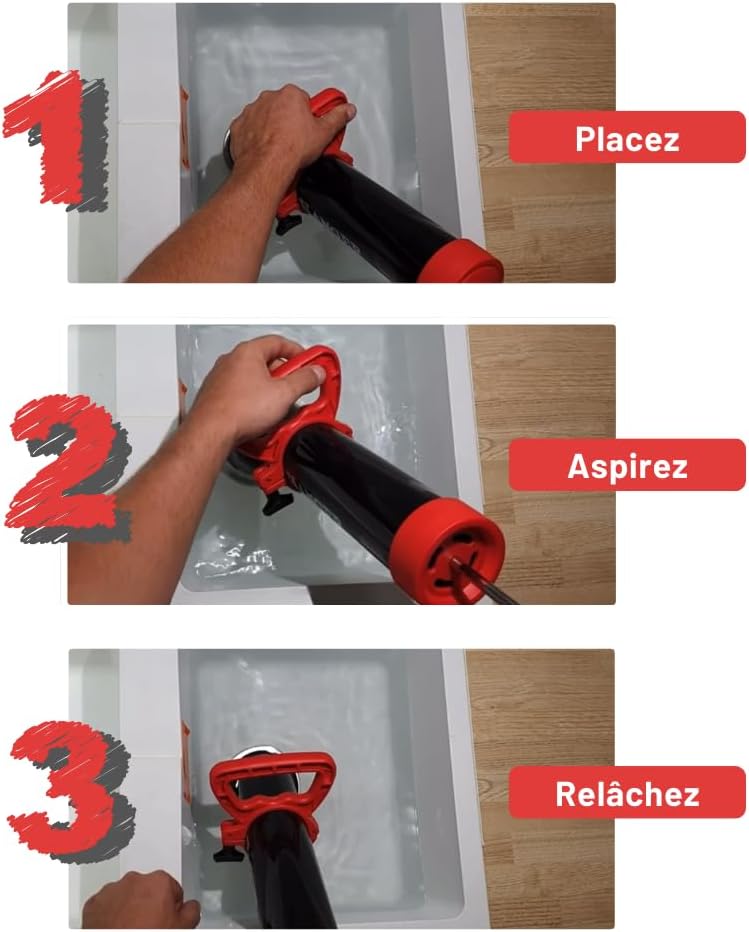 1
Placez

2
Aspirez

3
Relâchez