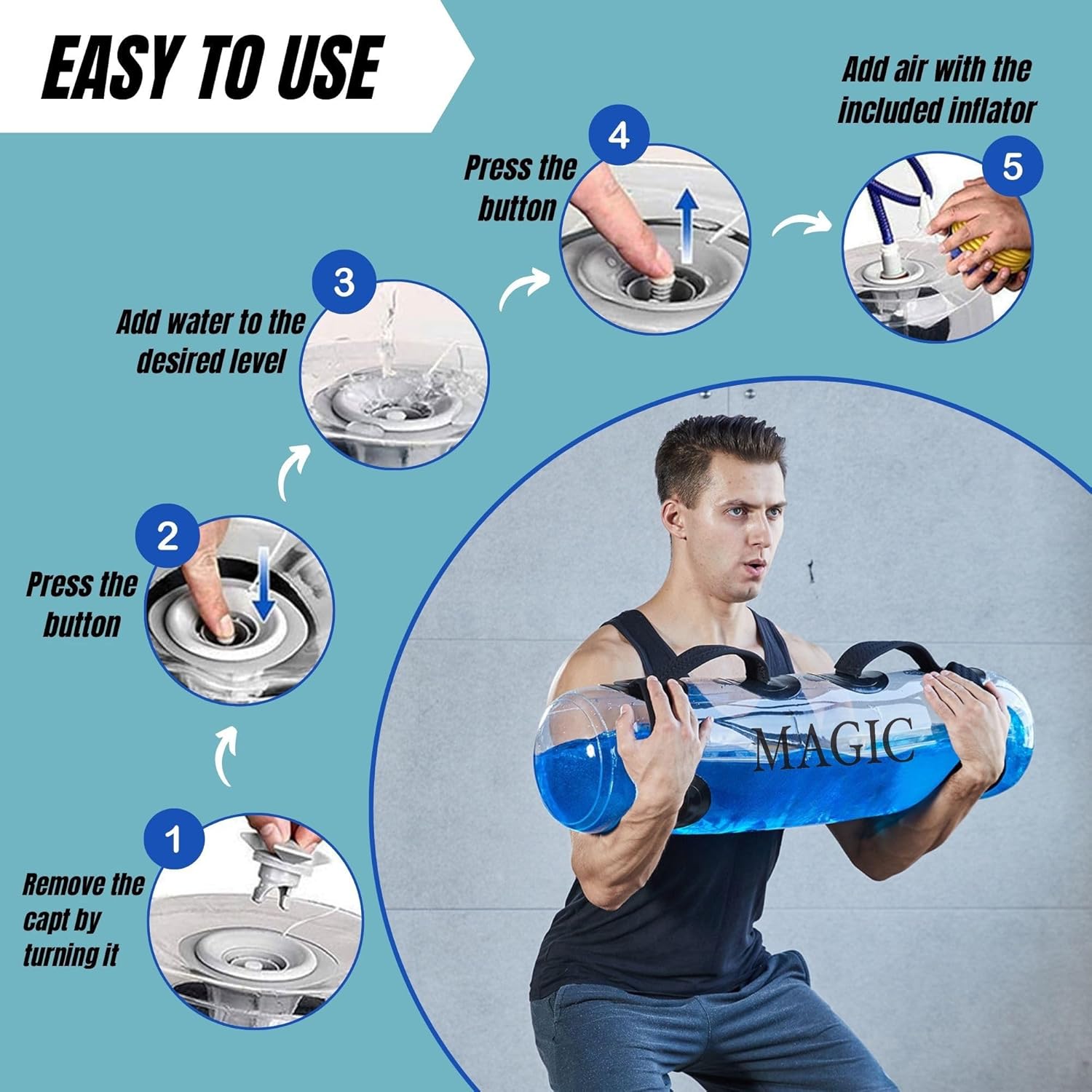 EASY TO USE

1
Remove the capt by turning it

2
Press the button

3
Add water to the desired level

4
Press the button

5
Add air with the included inflator

MAGIC