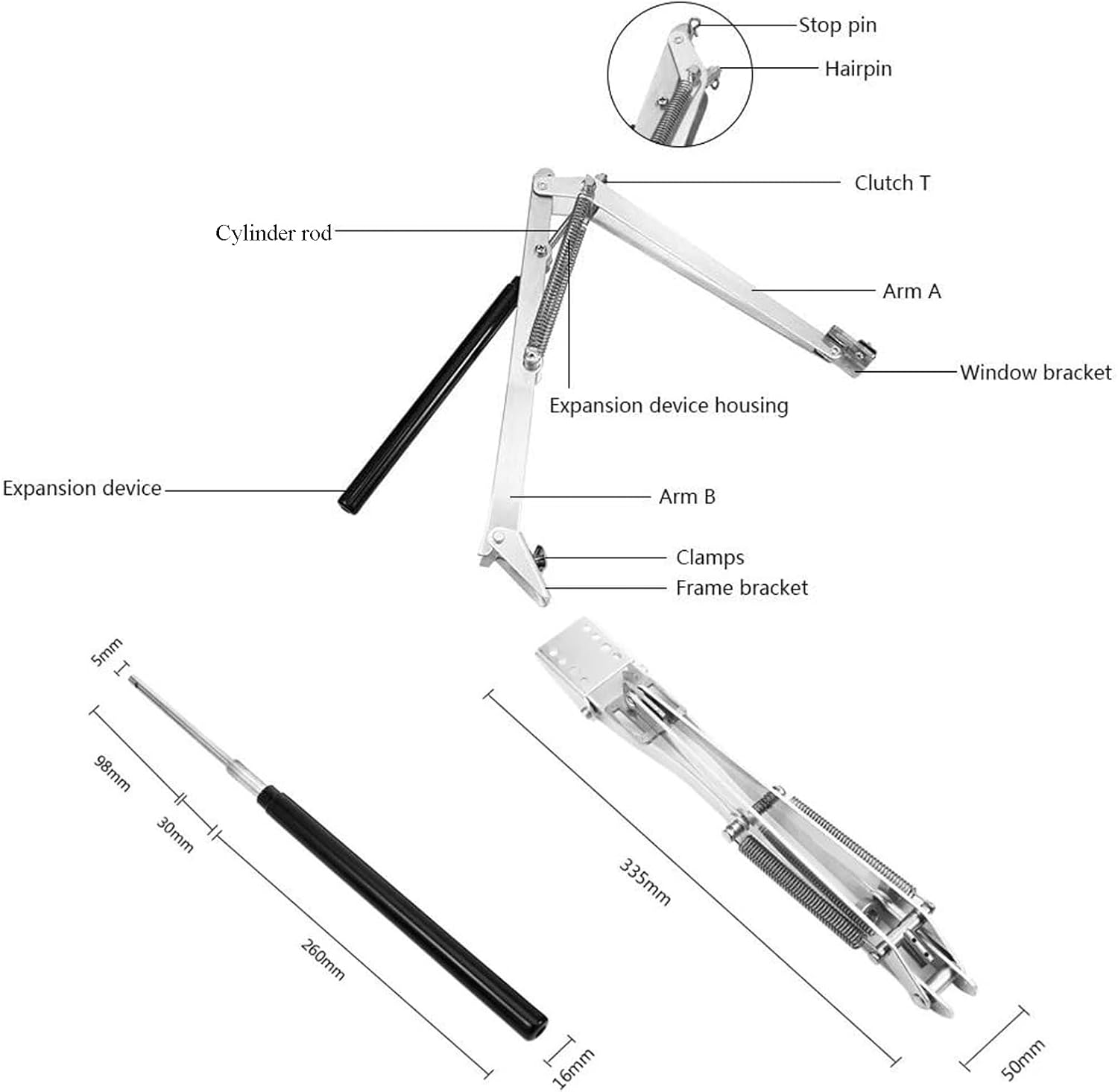 Stop pin
Hairpin
Clutch T
Cylinder rod
Arm A
Window bracket
Expansion device housing
Expansion device
Arm B
Clamps
Frame bracket

5mm
98mm
30mm
260mm
16mm
335mm
50mm