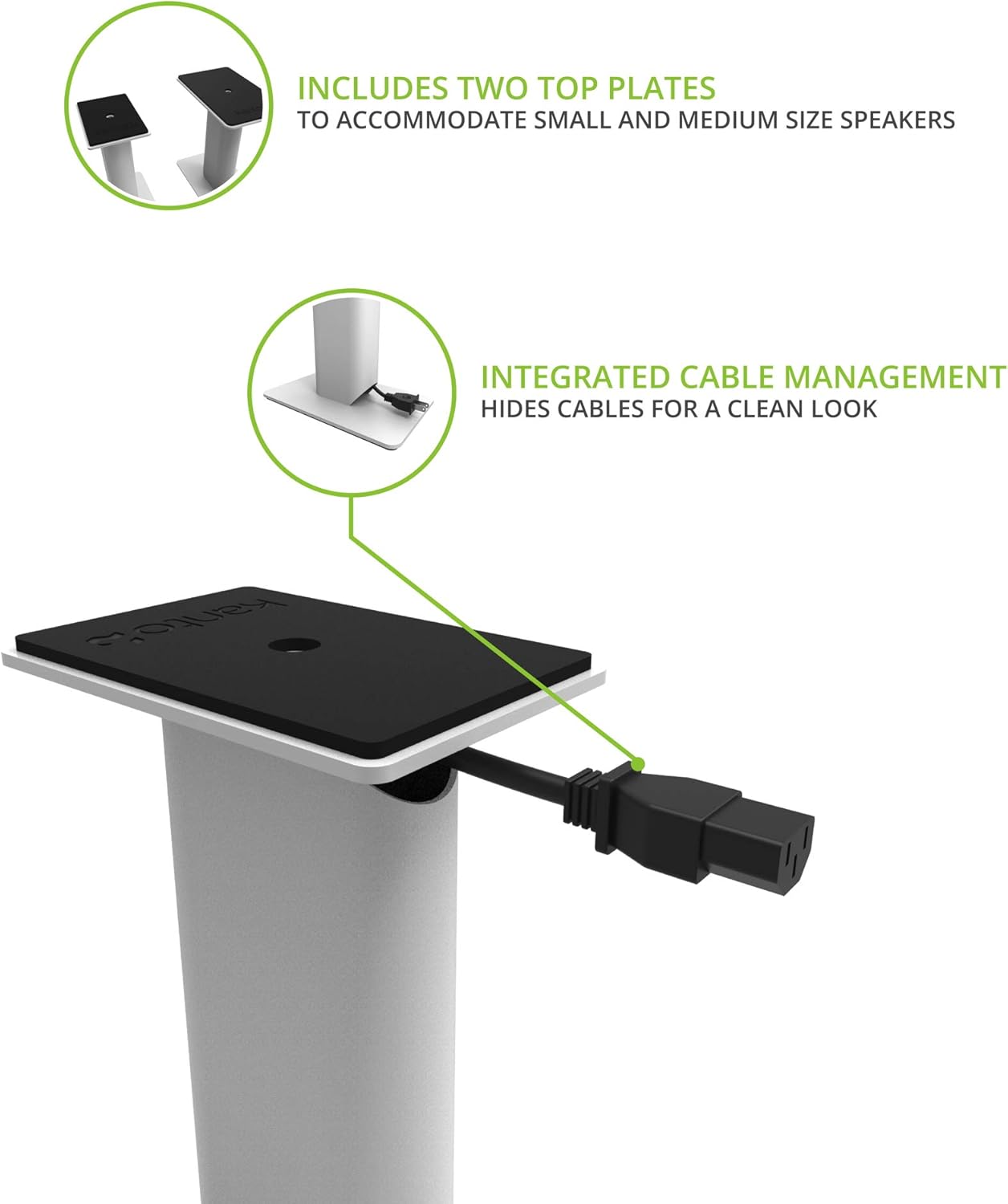 INCLUDES TWO TOP PLATES
TO ACCOMMODATE SMALL AND MEDIUM SIZE SPEAKERS

INTEGRATED CABLE MANAGEMENT
HIDES CABLES FOR A CLEAN LOOK

kanto