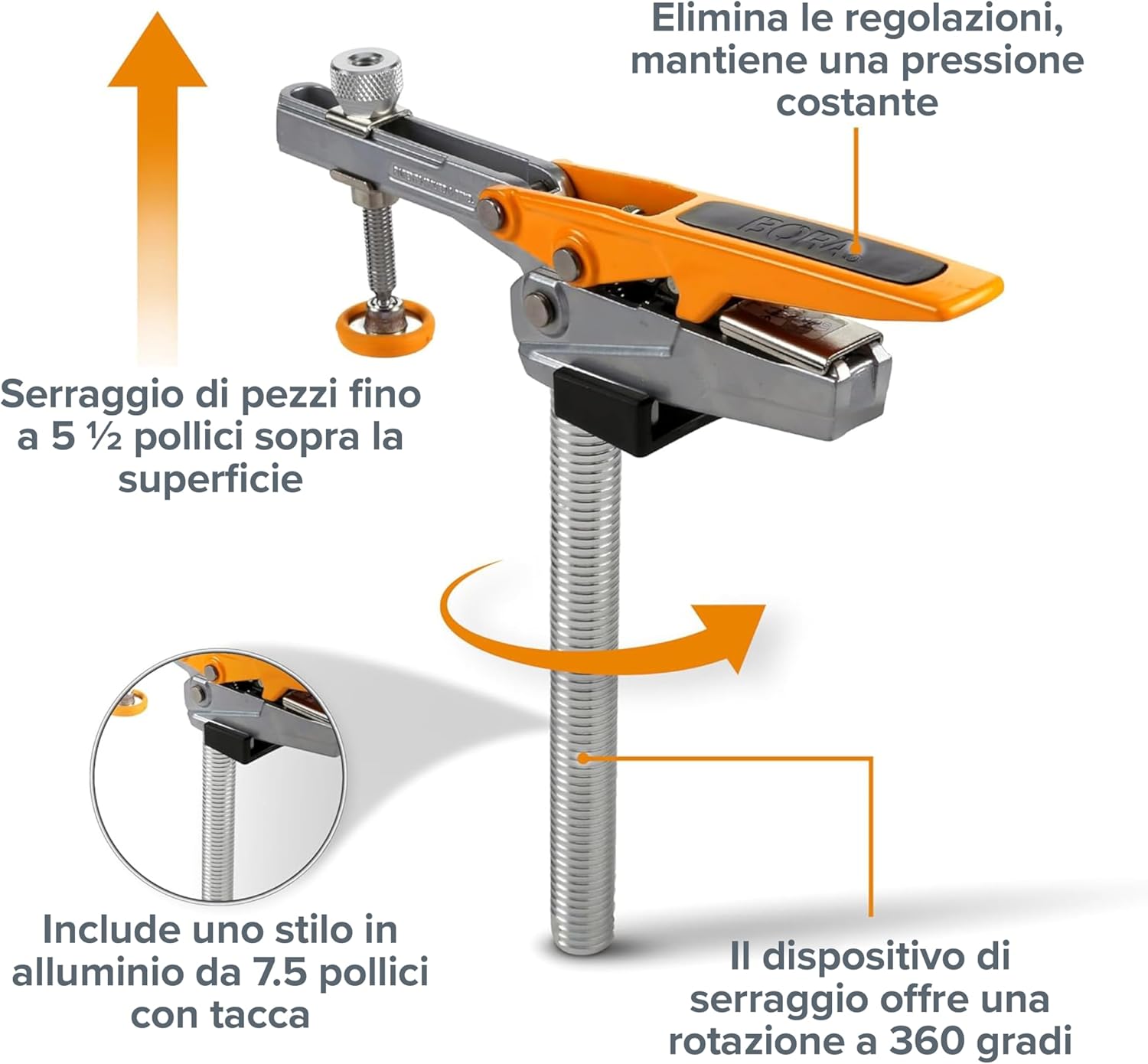 Elimina le regolazioni, mantiene una pressione costante

BORA

Serraggio di pezzi fino a 5 ½ pollici sopra la superficie

Include uno stilo in alluminio da 7.5 pollici con tacca

Il dispositivo di serraggio offre una rotazione a 360 gradi