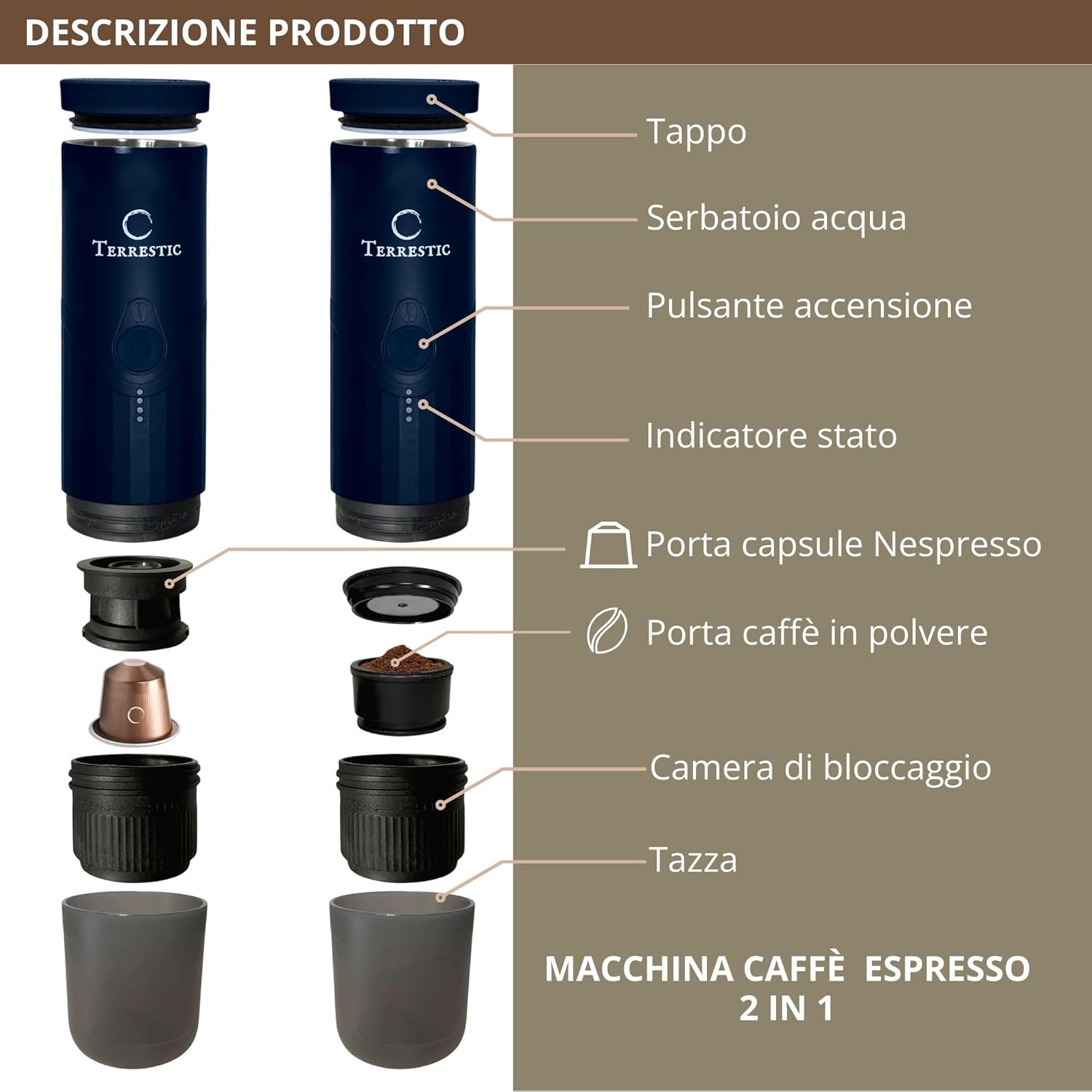 DESCRIZIONE PRODOTTO

TERRESTIC

TERRESTIC

Tappo

Serbatoio acqua

Pulsante accensione

Indicatore stato

Porta capsule Nespresso

Porta caffè in polvere

Camera di bloccaggio

Tazza

MACCHINA CAFFÈ ESPRESSO 2 IN 1