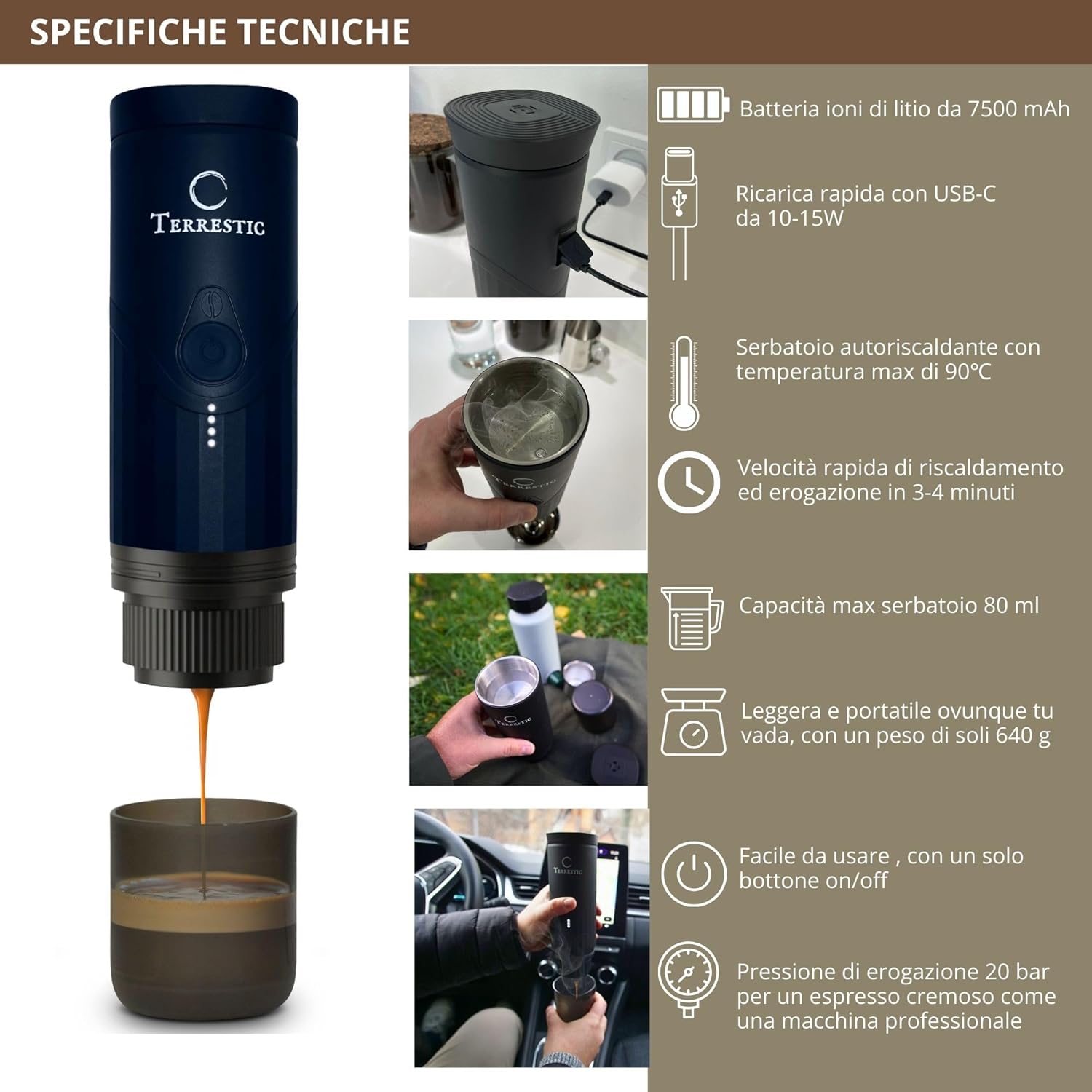 SPECIFICHE TECNICHE

TERRESTIC

TERRESTIC

TERRESTIC

TERRESTIC

Batteria ioni di litio da 7500 mAh

Ricarica rapida con USB-C da 10-15W

Serbatoio autoriscaldante con temperatura max di 90°C

Velocità rapida di riscaldamento ed erogazione in 3-4 minuti

Capacità max serbatoio 80 ml

Leggera e portatile ovunque tu vada, con un peso di soli 640 g

Facile da usare , con un solo bottone on/off

Pressione di erogazione 20 bar per un espresso cremoso come una macchina professionale