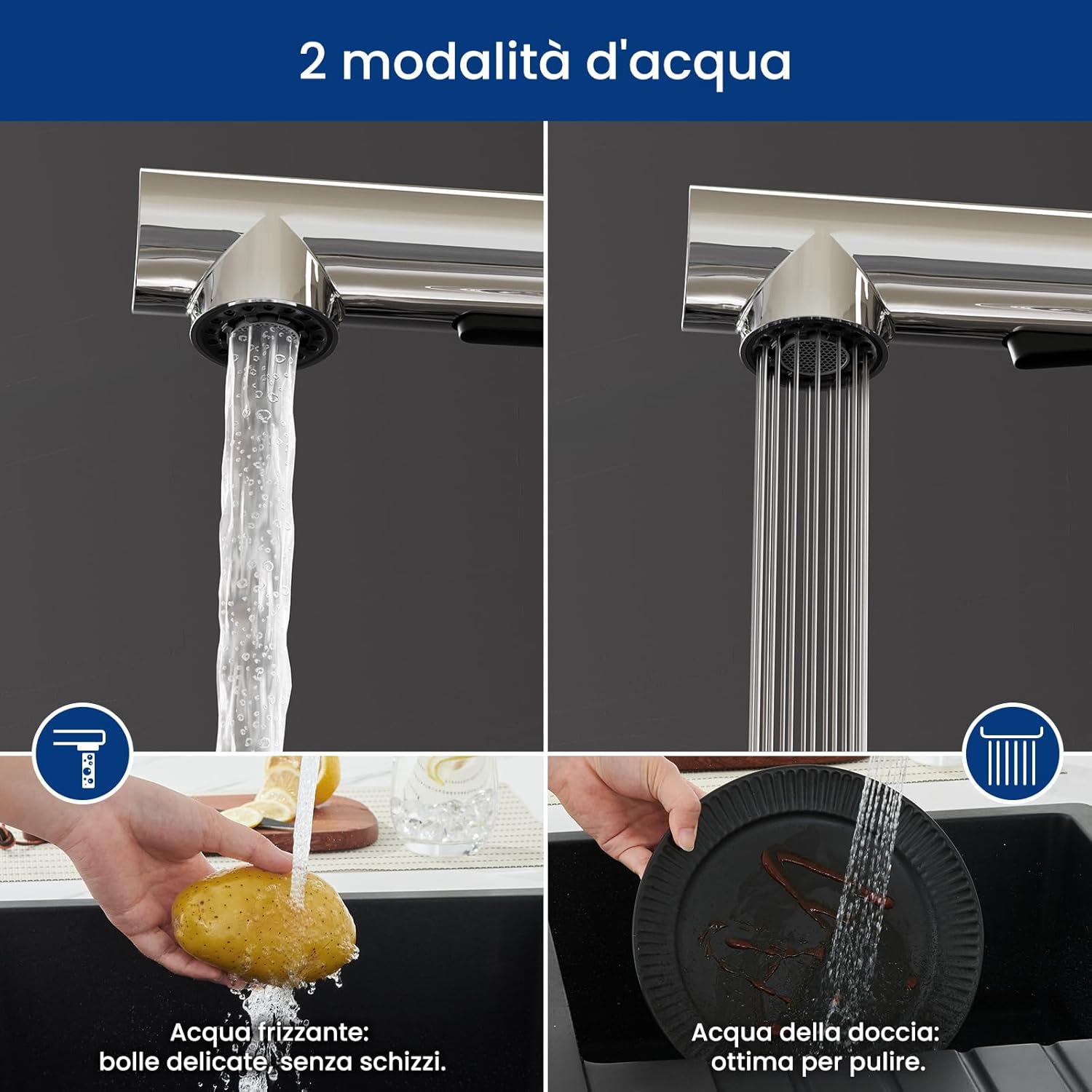 2 modalità d'acqua

Acqua frizzante:
bolle delicate, senza schizzi.

Acqua della doccia:
ottima per pulire.